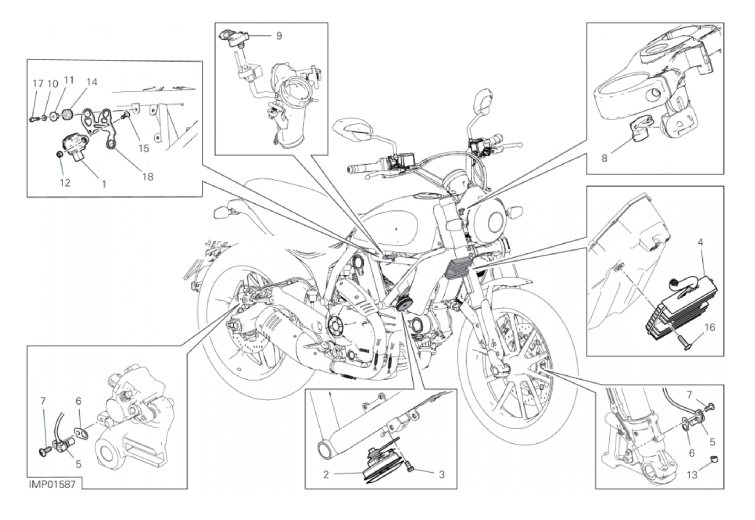 17 10 11 14
15
18
12 1
9
8
4
16
7 6
5
2 3
7
6 5
13
IMP01587