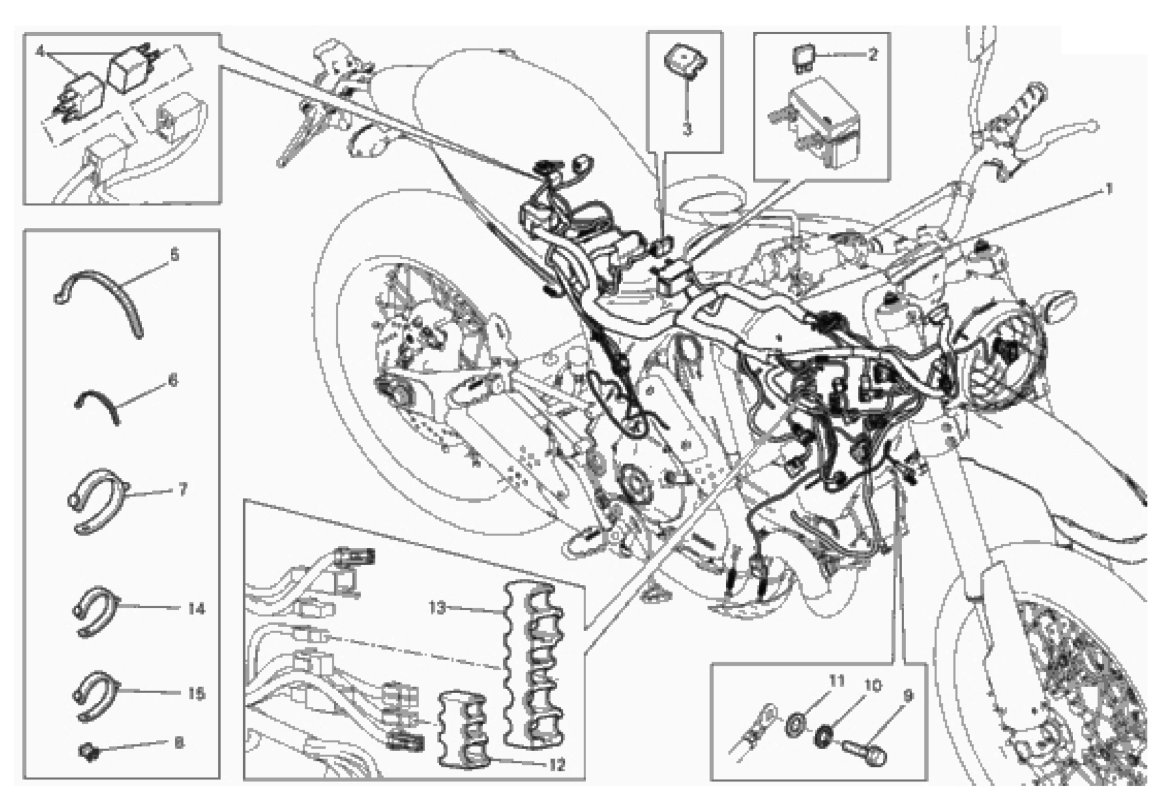 4
3
2
1
5
6
7
14
15
8
13
12
11
10
9