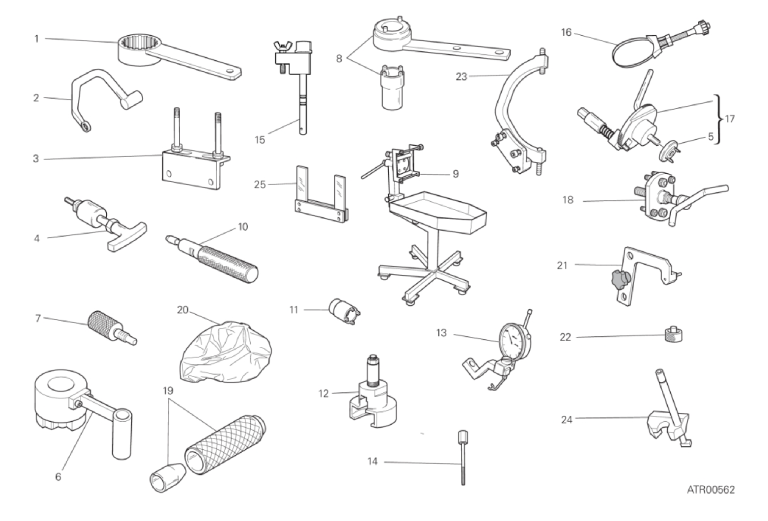 1
2
3
4
7
6
15
25
10
20
19
8
23
9
11
12
13
14
16
17
5
18
21
22
24
ATR00562