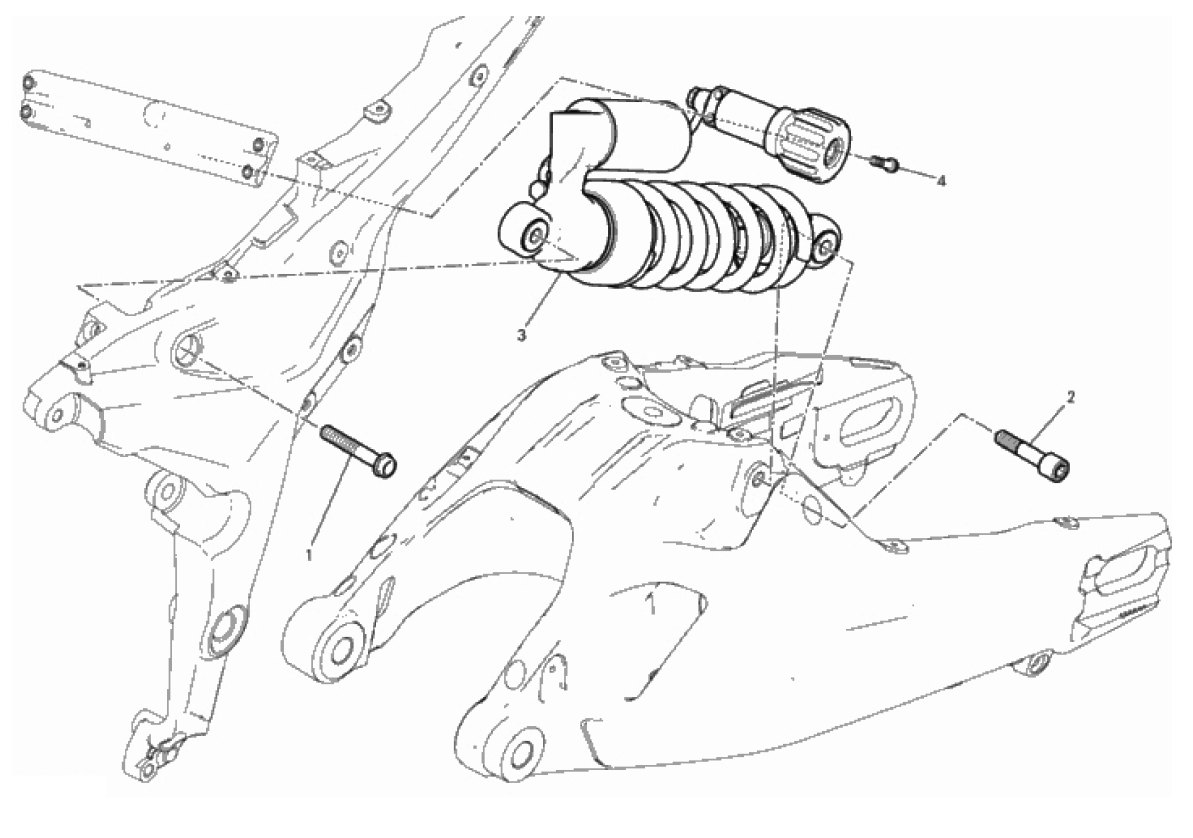 4
3
2
1