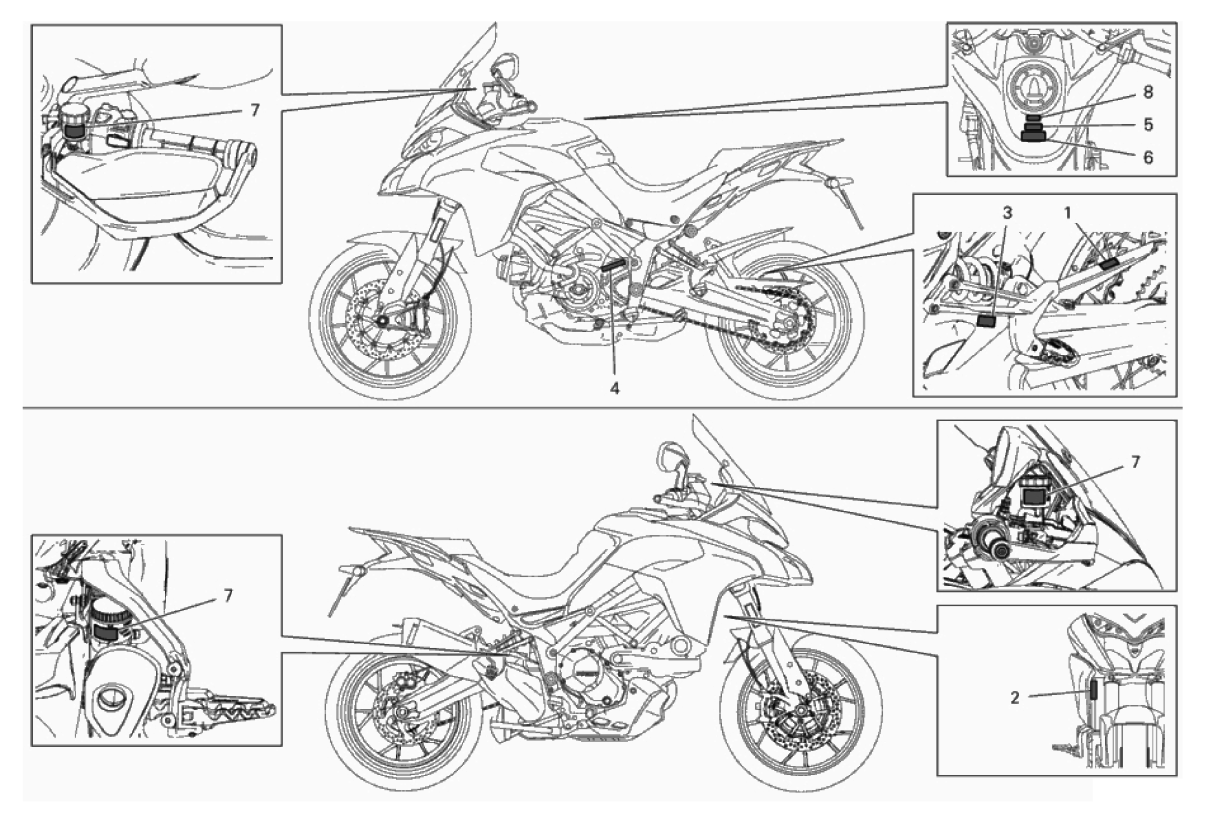 7
8
5
6
3
1
4
7
7
2