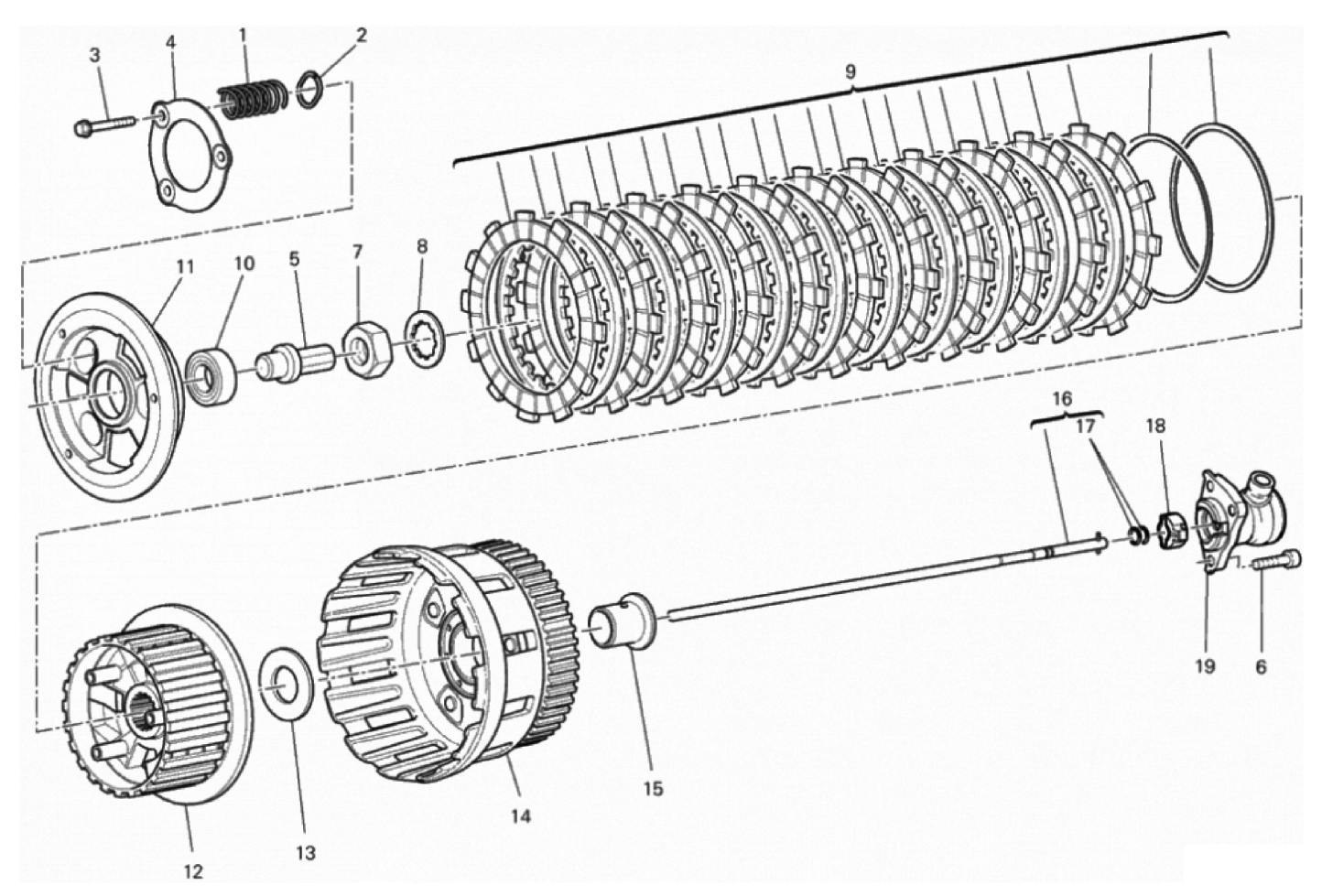 3
4
1
2
9
11
10
5
7
8
16
17
18
19
6
12
13
14
15