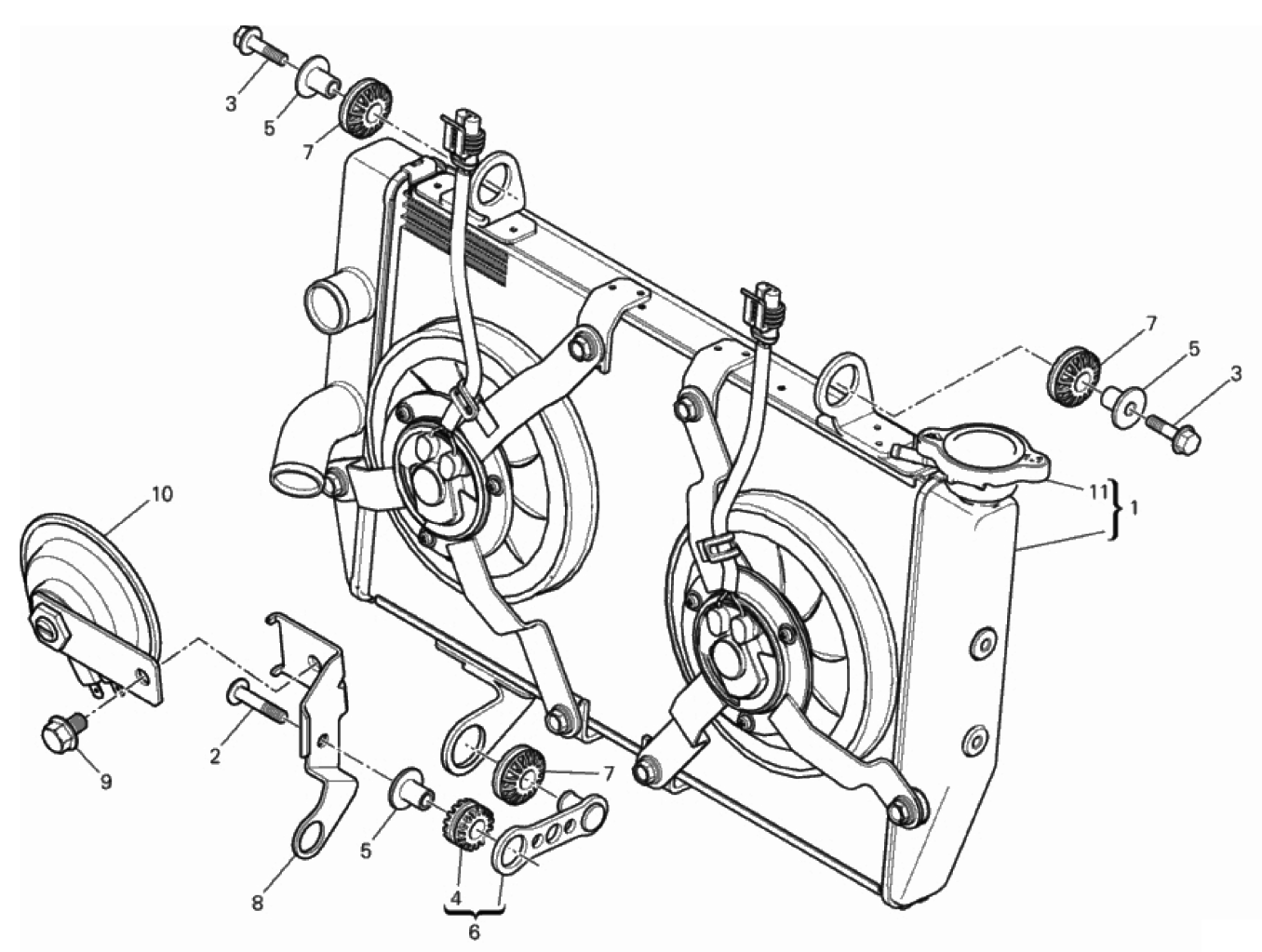 3
5
7
7
5
3
11
1
10
2
9
7
5
8
4
6