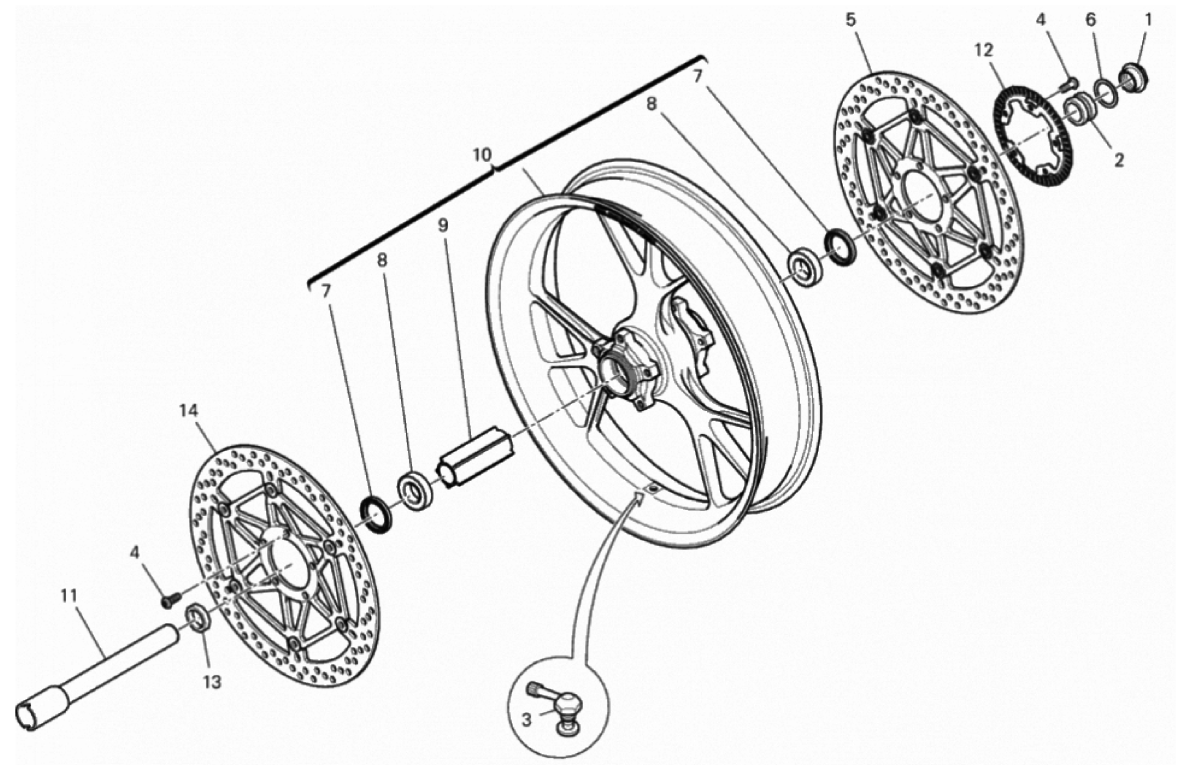 5
4
6
1
12
2
7
8
10
9
8
7
14
4
11
13
3