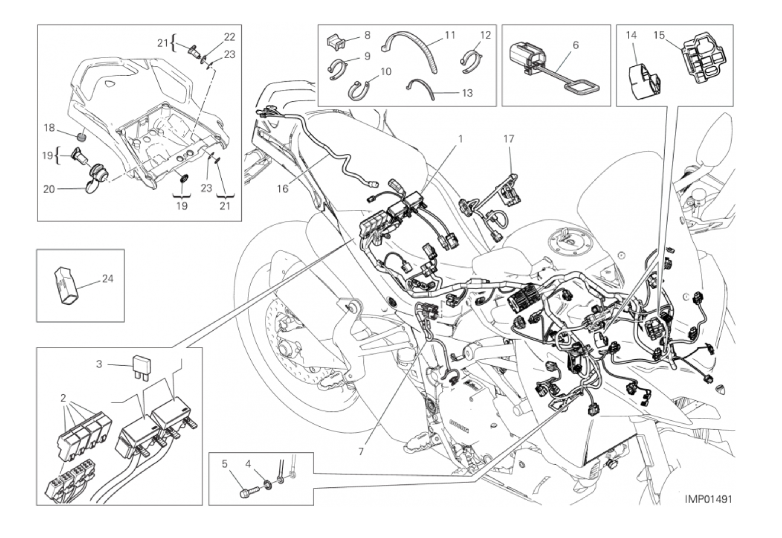 21
22
23
18
19
20
23
19
21
8
9
10
11
12
13
6
14
15
1
17
16
24
3
2
7
5
4
IMP01491