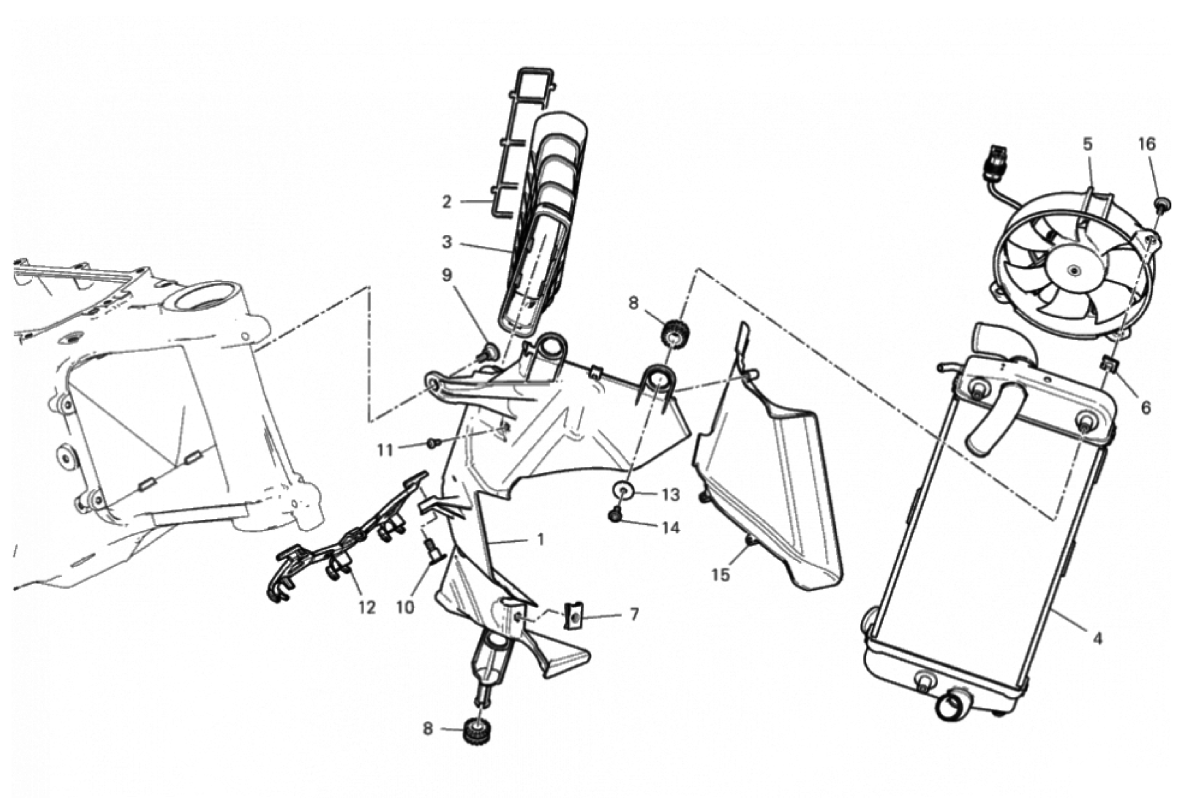 2
3
9
8
5
16
6
11
13
14
1
15
12
10
7
4
8