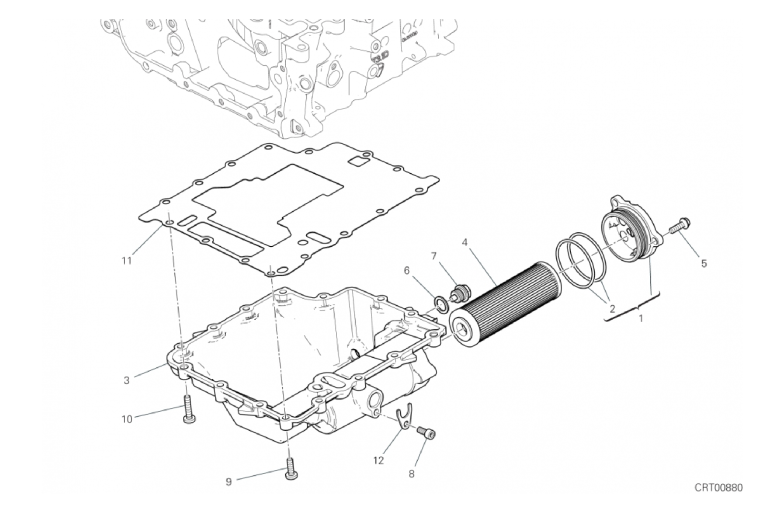 11
7
4
6
5
2
1
3
10
12
8
9
CRT00880