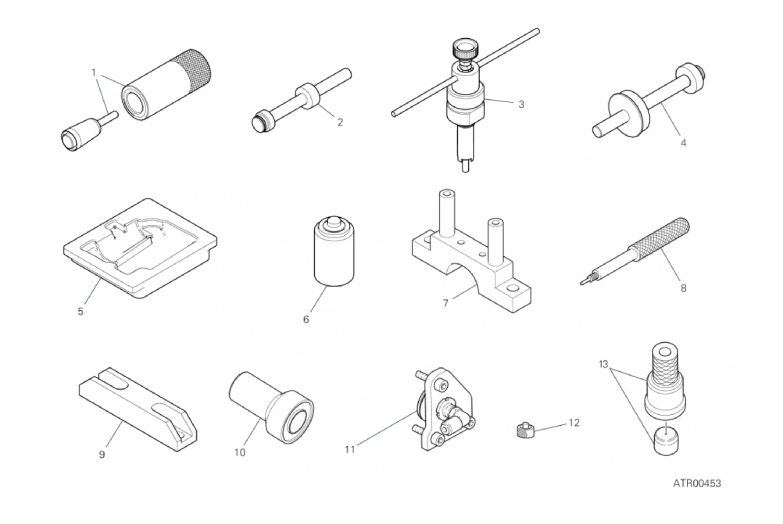 1
2
3
4
5
6
7
8
9
10
11
12
13
ATR00453