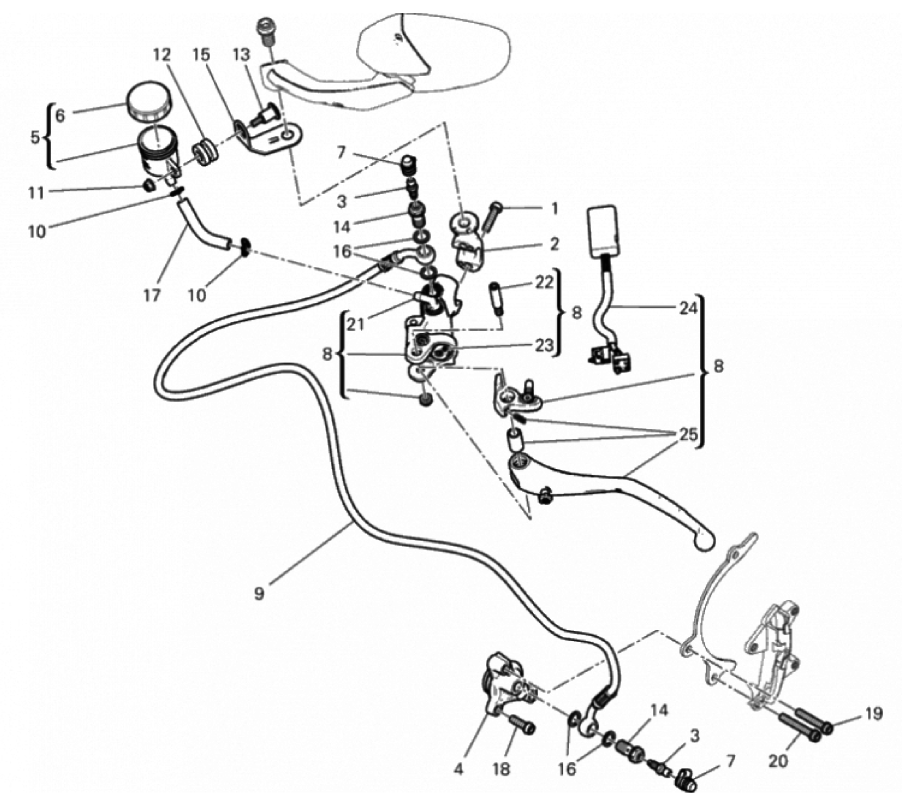 12
15
13
6
5
11
10
17
10
7
3
14
16
1
2
22
8
21
23
8
24
8
25
9
4
18
16
14
3
7
20
19