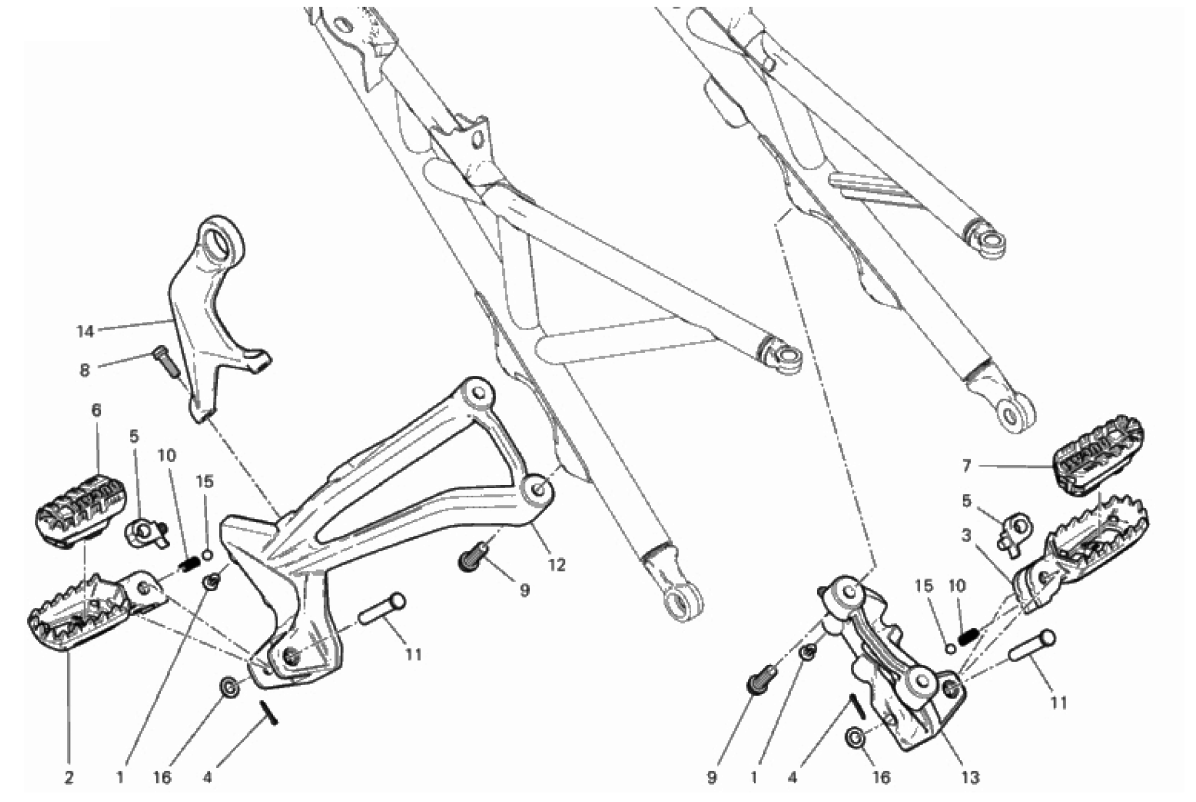 14
8
6
5
10
15
12
9
11
2
1
16
4
7
5
3
15
10
11
9
1
4
16
13