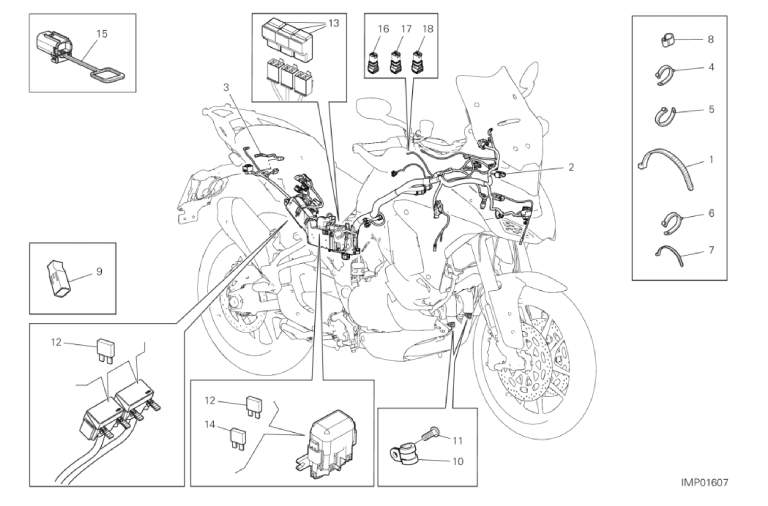 15
13
16 17 18
8
4
5
1
6
7
3
2
9
12
12
14
11
10
IMP01607