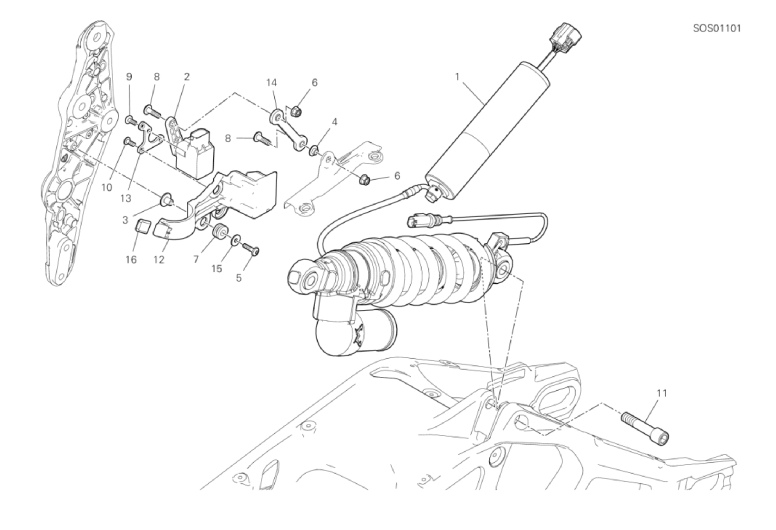 SOS01101

9
8
2
14
6
1
8
4
6
10
13
3
16
12
7
15
5
11