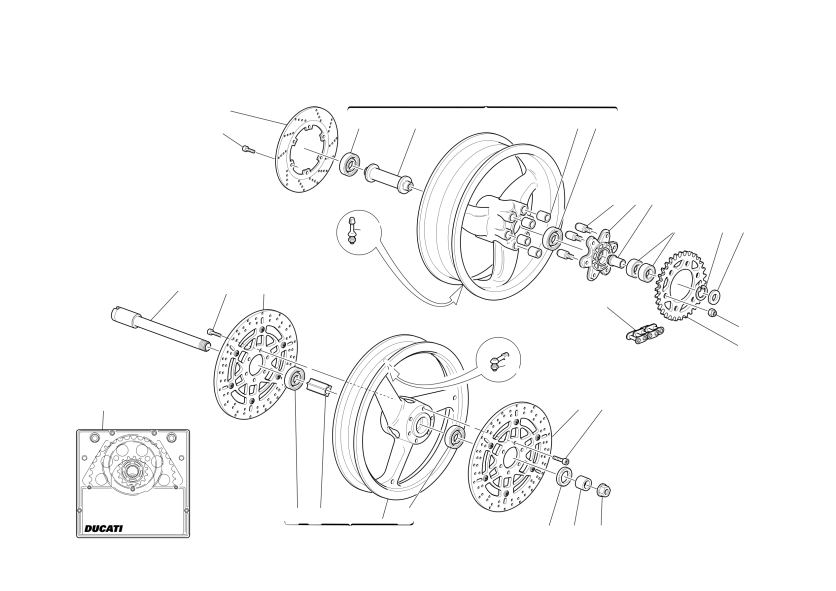 DUCATI