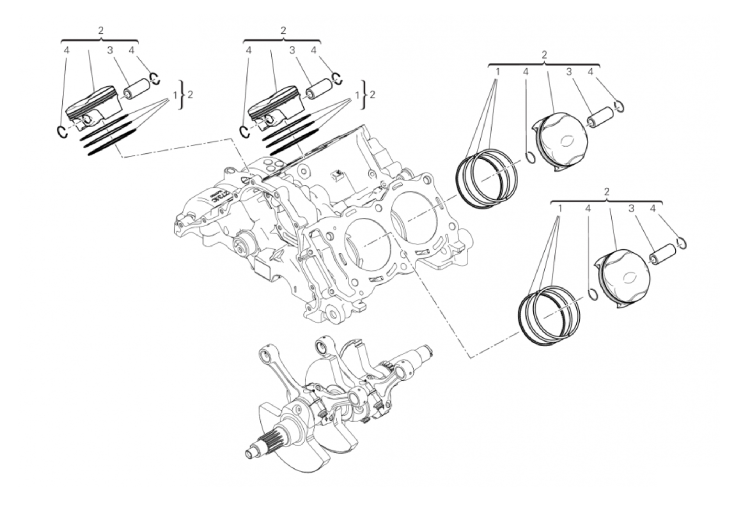 2
4 3 4
1 2

2
4 3 4
1 2

2
1 4 3 4

2
1 4 3 4