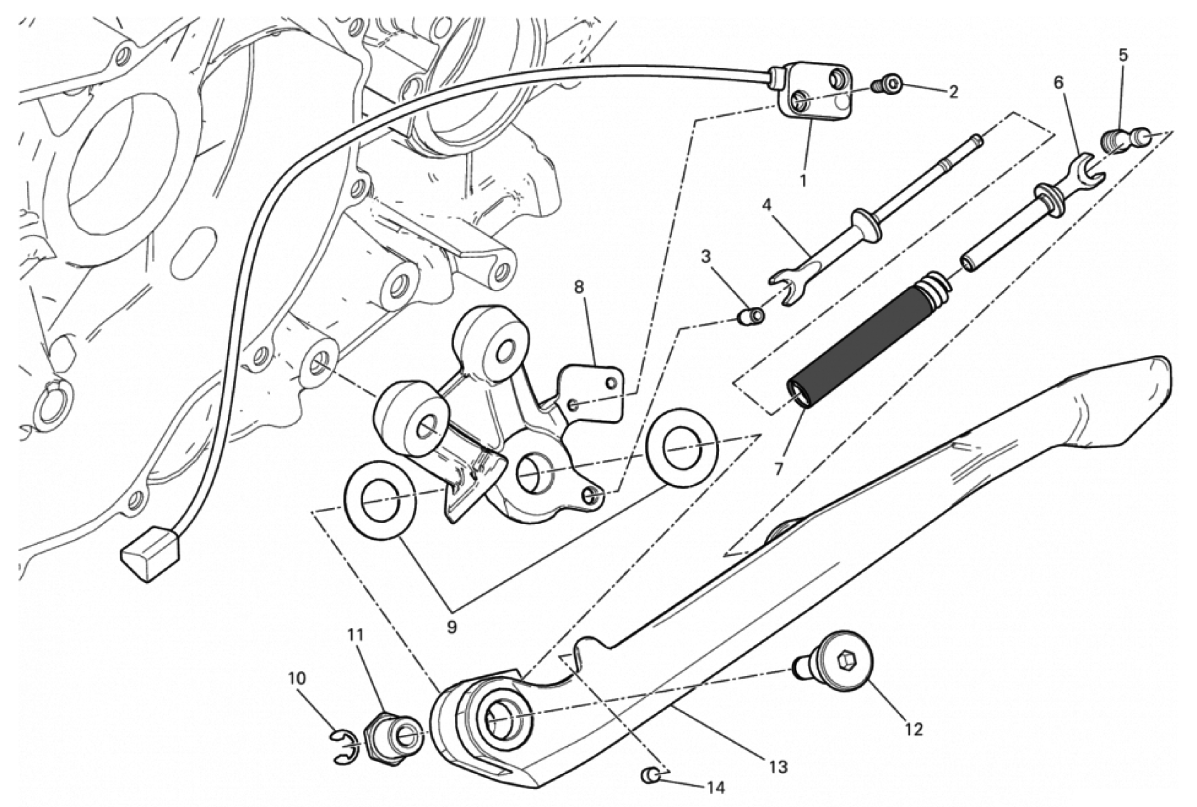 2
5
6
1
4
3
8
7
9
11
10
12
13
14