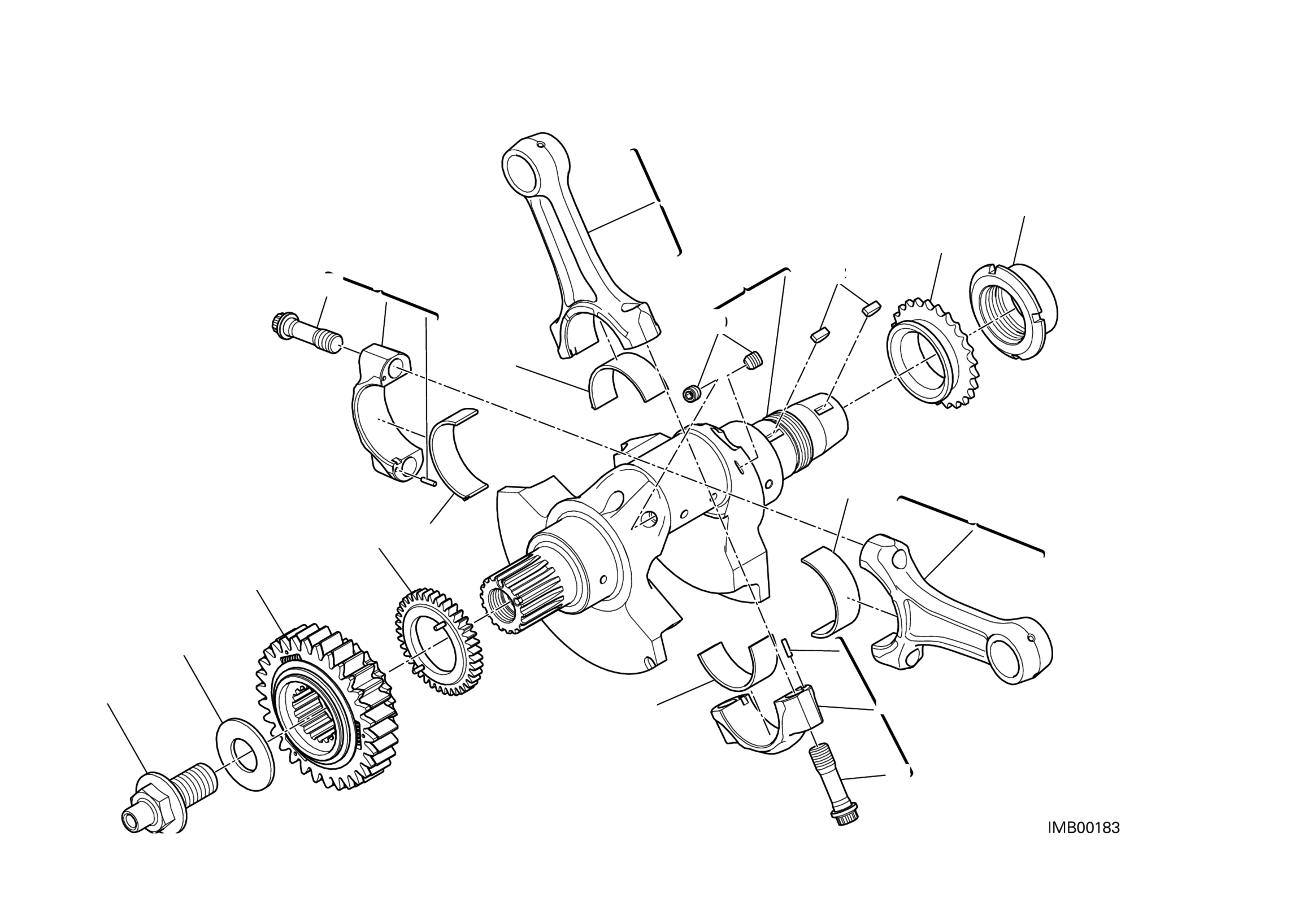 IMB00183