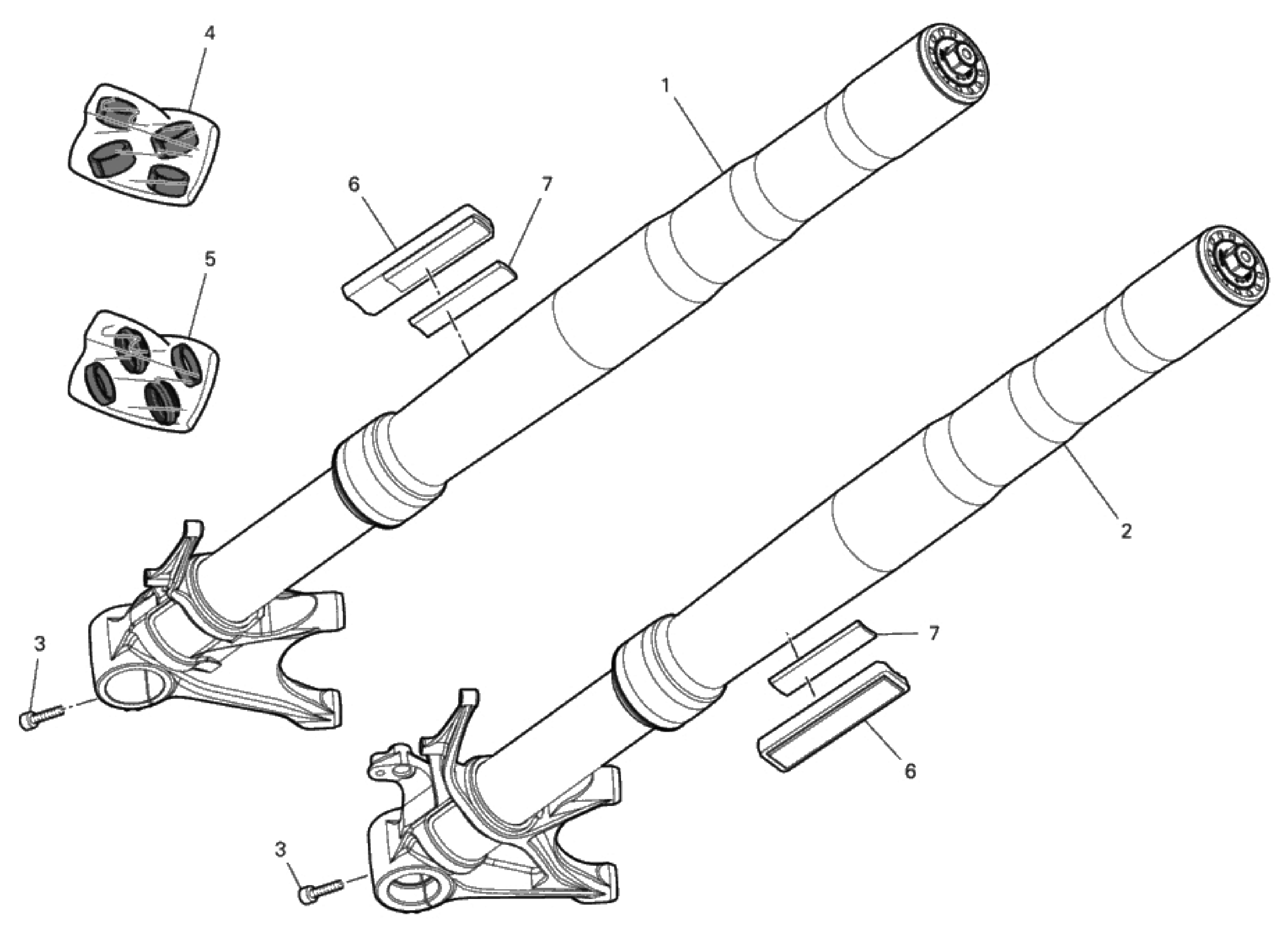 4
1
6
7
5
2
3
7
6
3