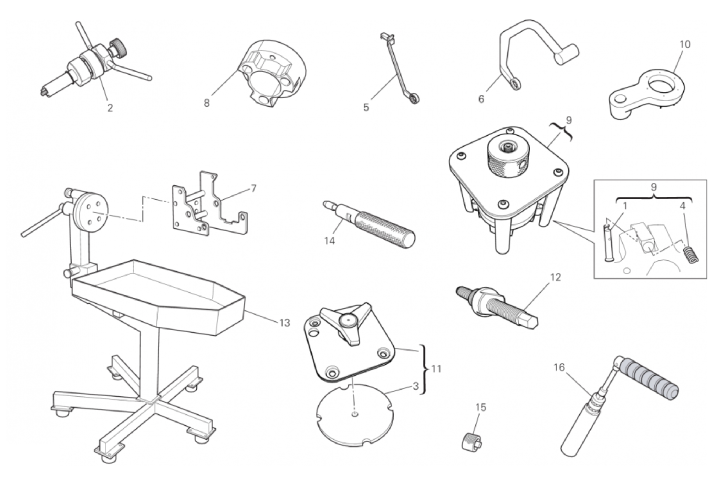 2
8
5
6
10
9
7
14
9
1
4
12
13
11
3
16
15