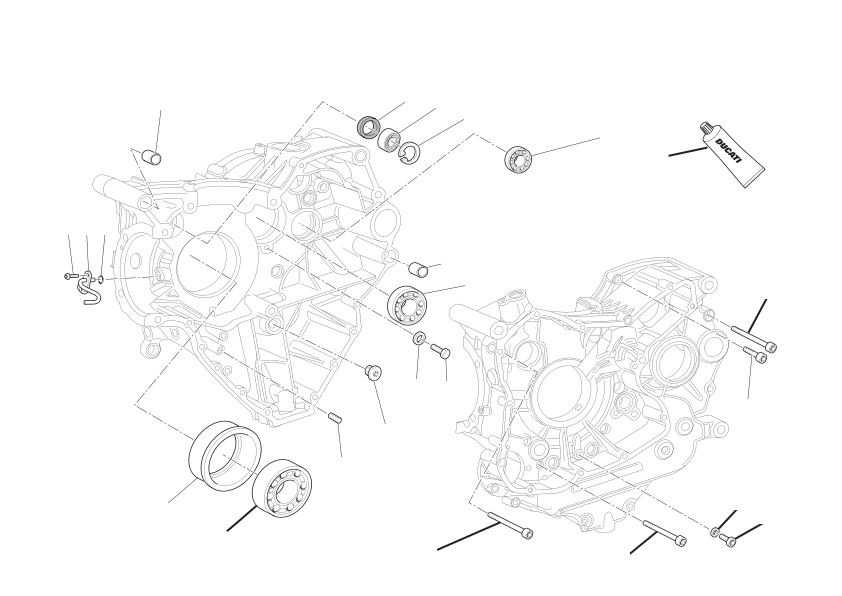 DUCATI