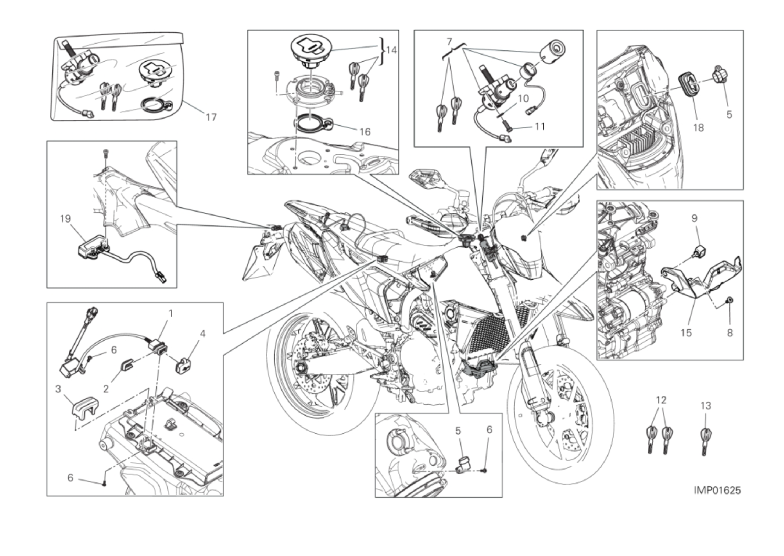 17
14
16
7
10
11
18
5
19
9
15
8
1
4
6
2
3
6
5
6
12
13
IMP01625