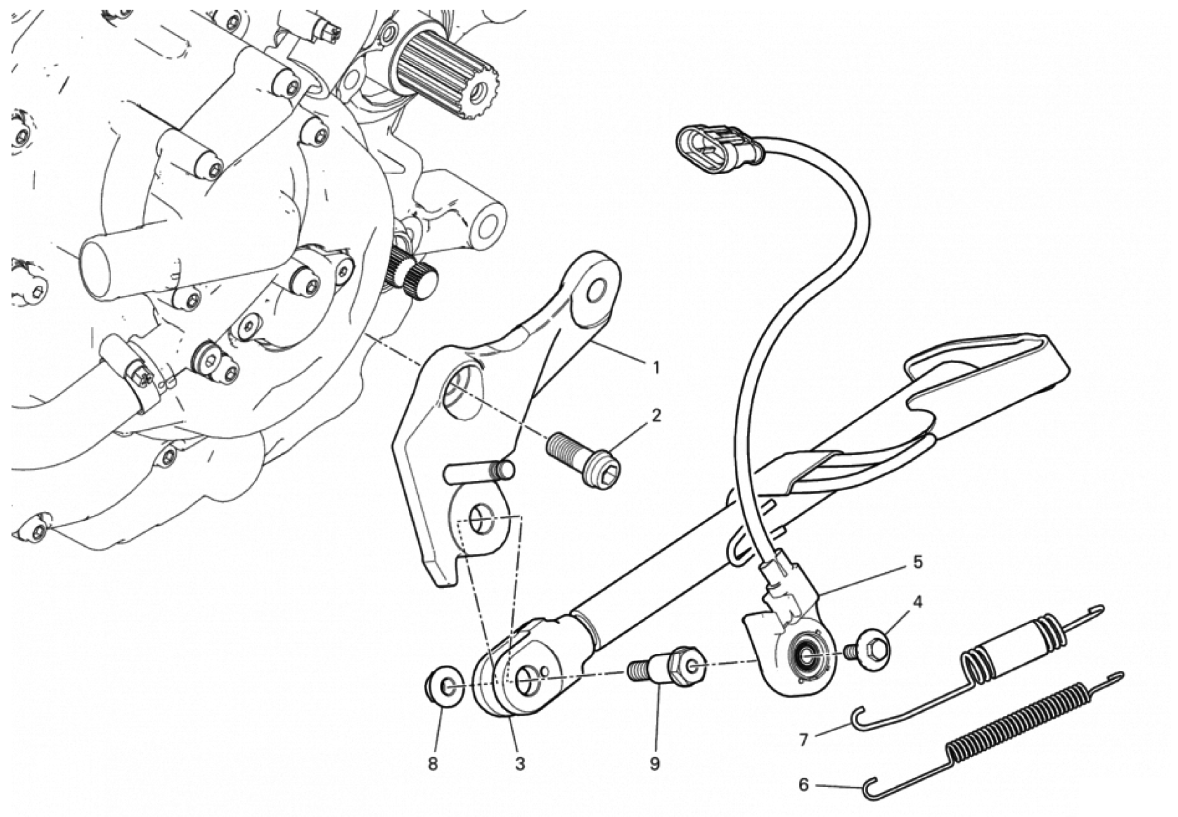 1
2
5
4
8
3
9
7
6