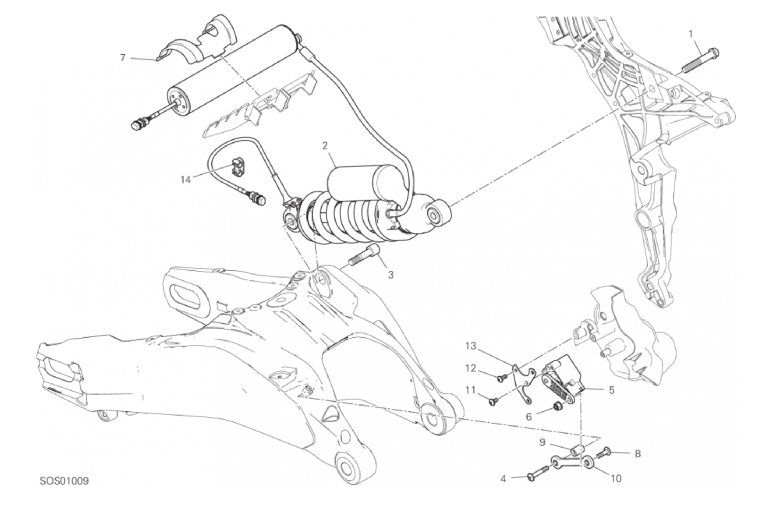 7
1
2
14
3
13
12
11
5
6
9
8
4
10
SOS01009