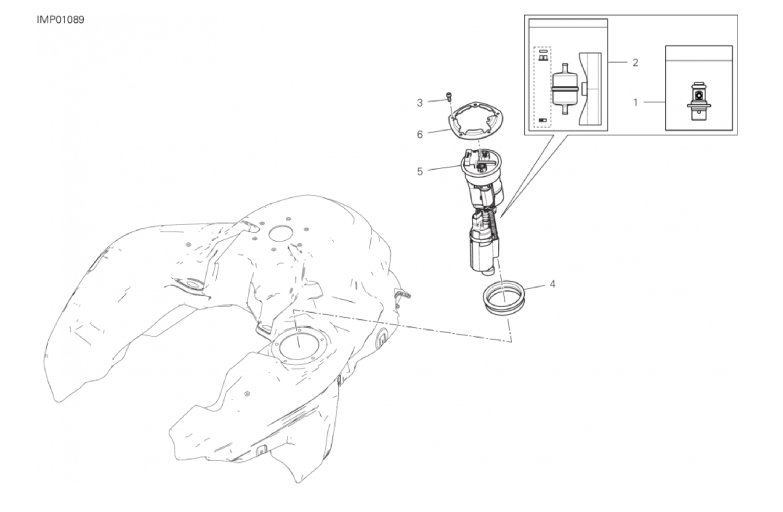 IMP01089

2

1

3

6

5

4