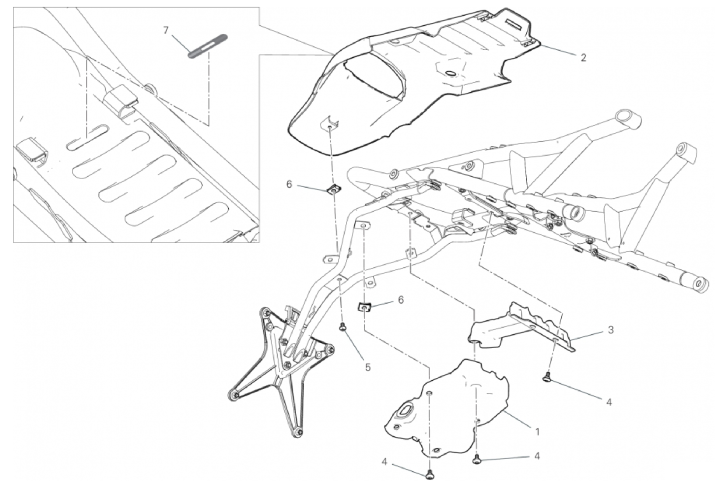 7
2
6
6
3
5
4
1
4
4