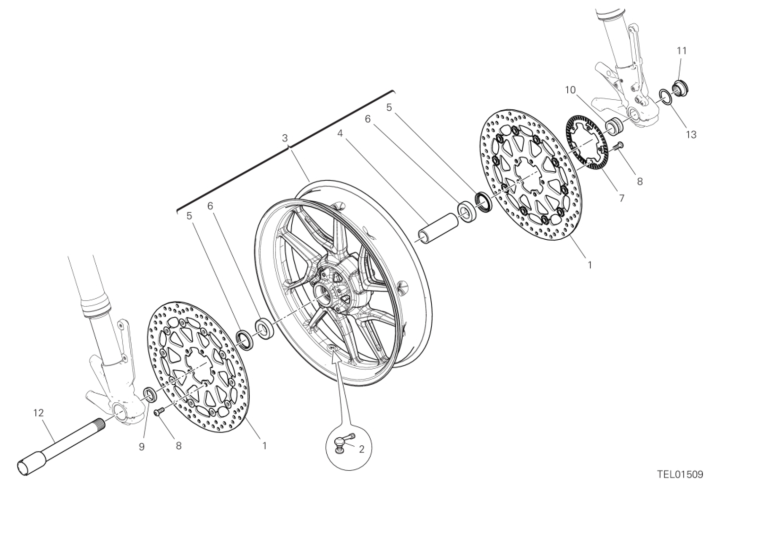 11
10
13
5
6
3
4
8
7
1
5
6
12
9
8
1
2
TEL01509