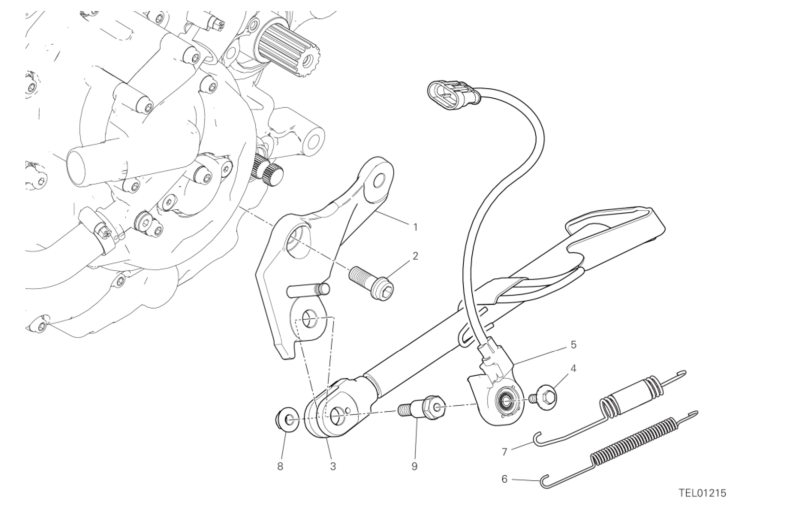 1
2
5
4
7
6
8
3
9
TEL01215