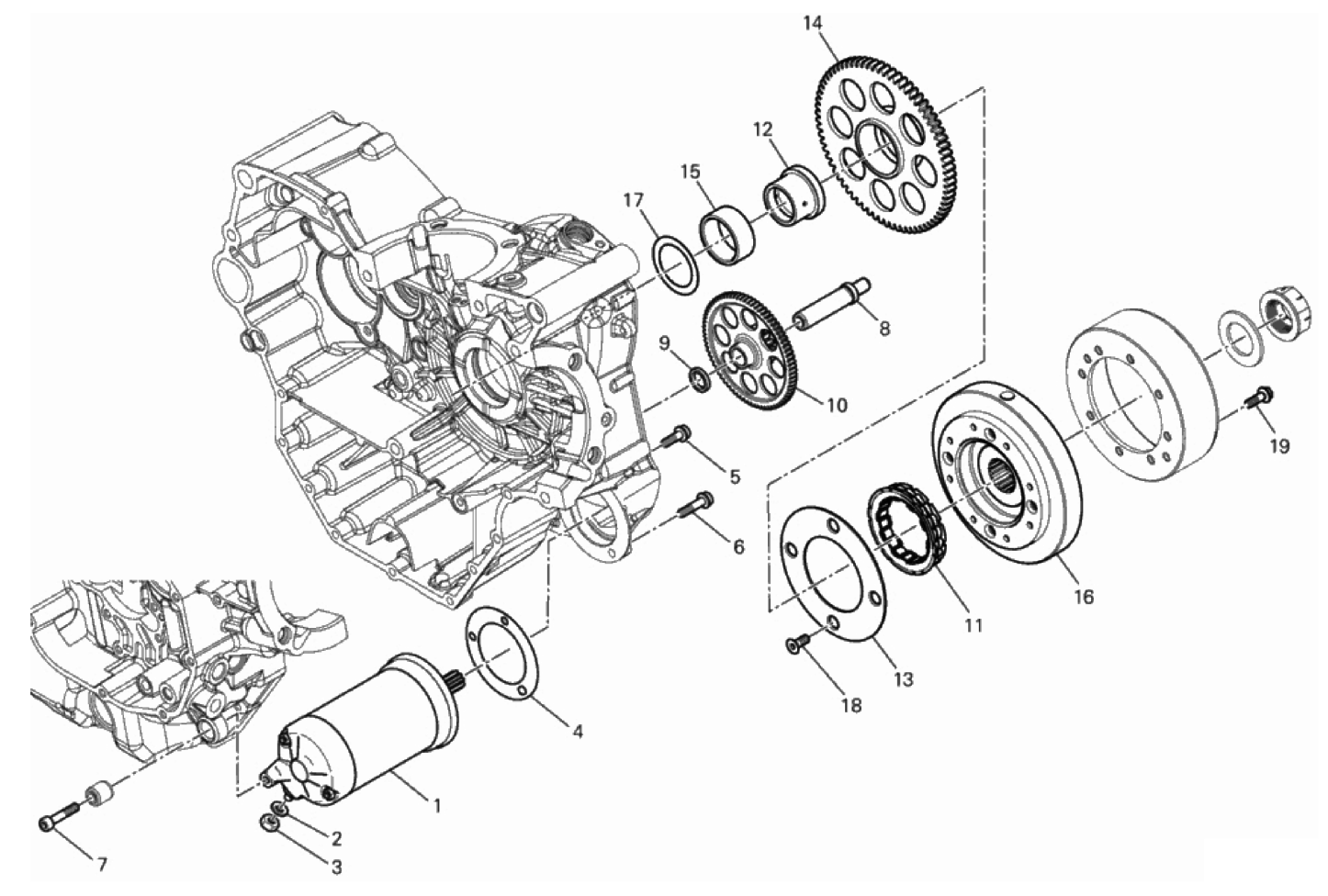 14
12
15
17
8
9
10
5
6
19
16
11
13
18
4
1
2
3
7