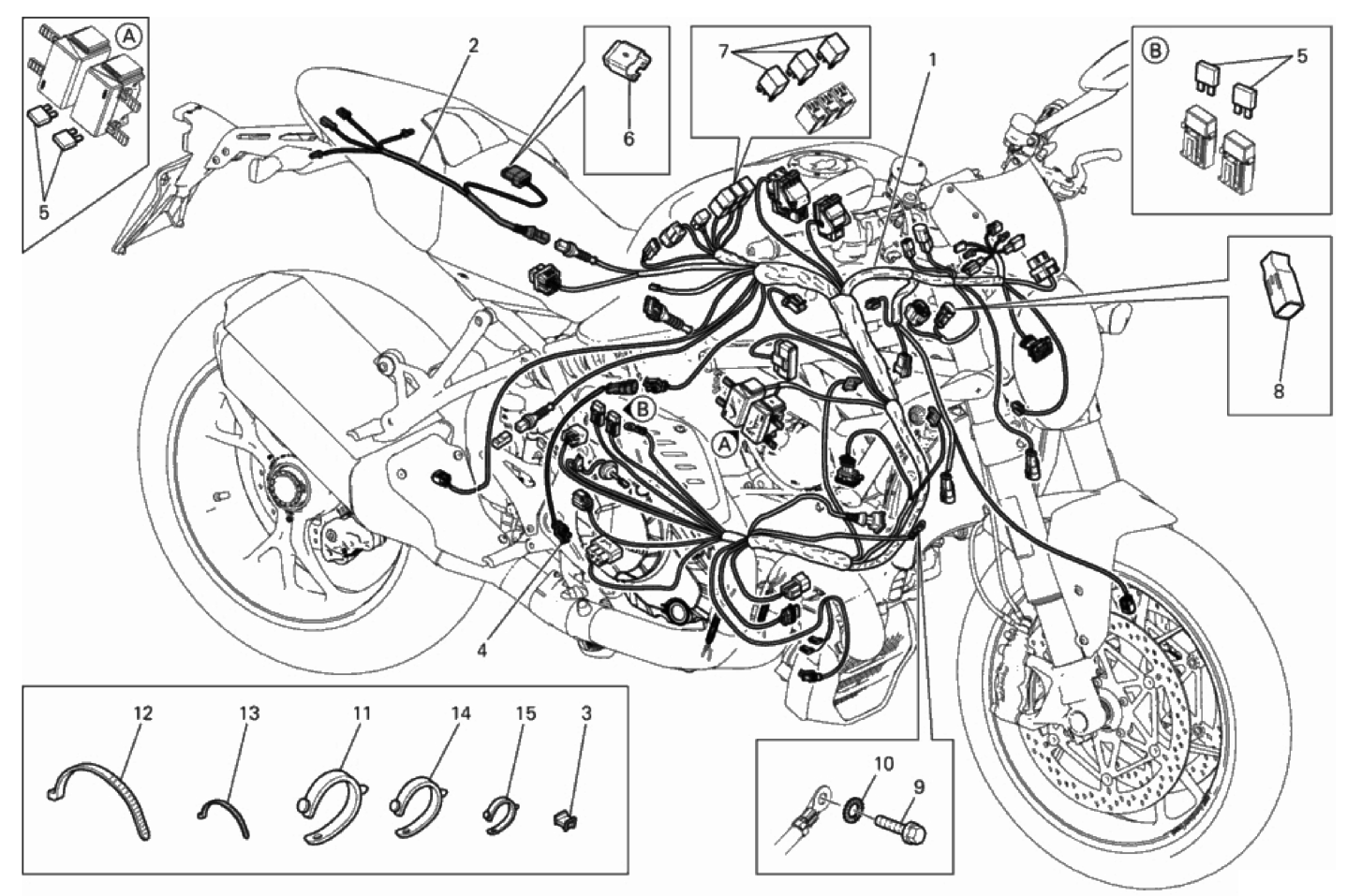 A
5
2
6
7
1
B
5
8
B
A
4
12
13
11
14
15
3
10
9