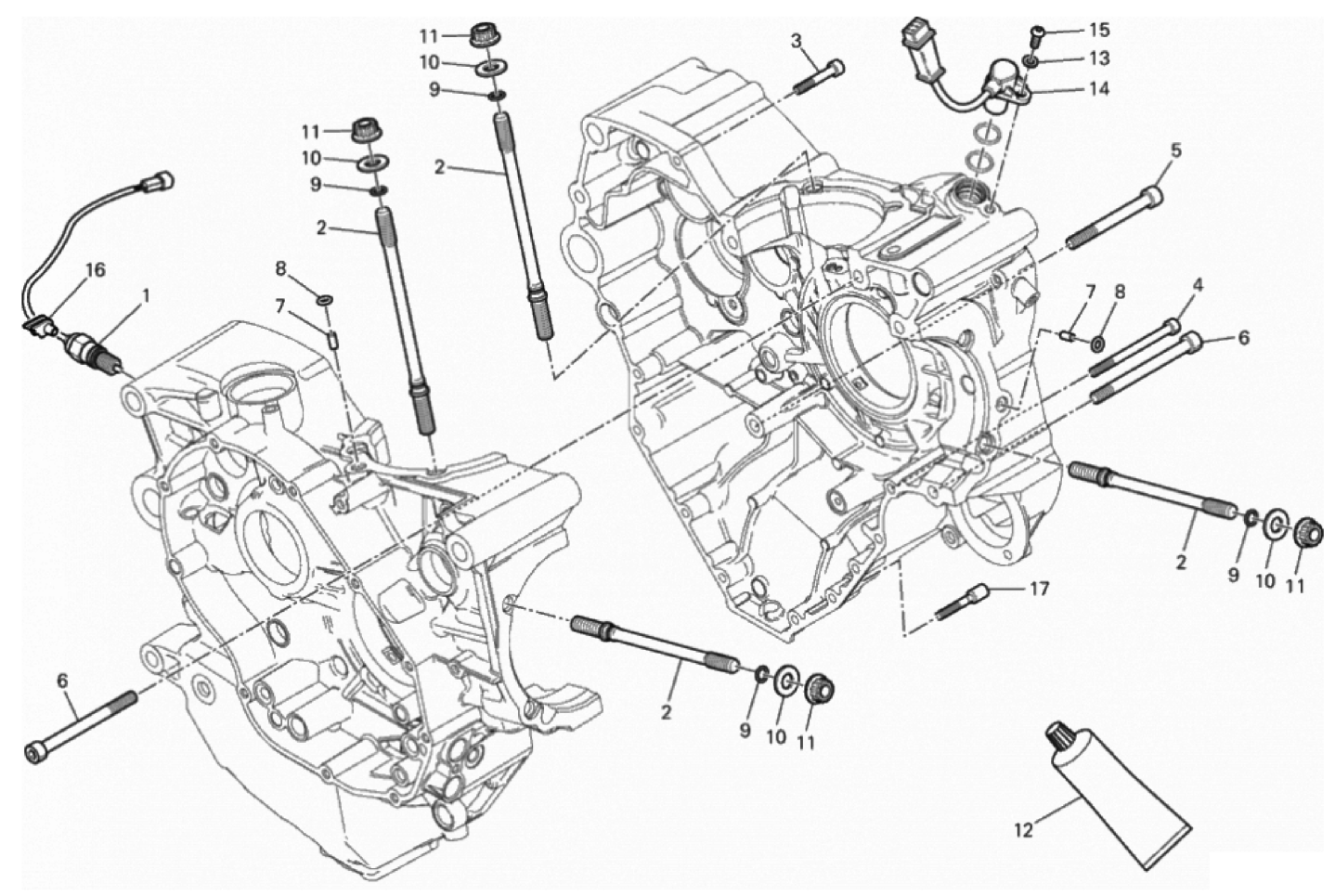 11
10
9
2
11
10
9
2
3
15
13
14
5
16
1
8
7
7
8
4
6
2
9
10
11
17
6
2
9
10
11
12