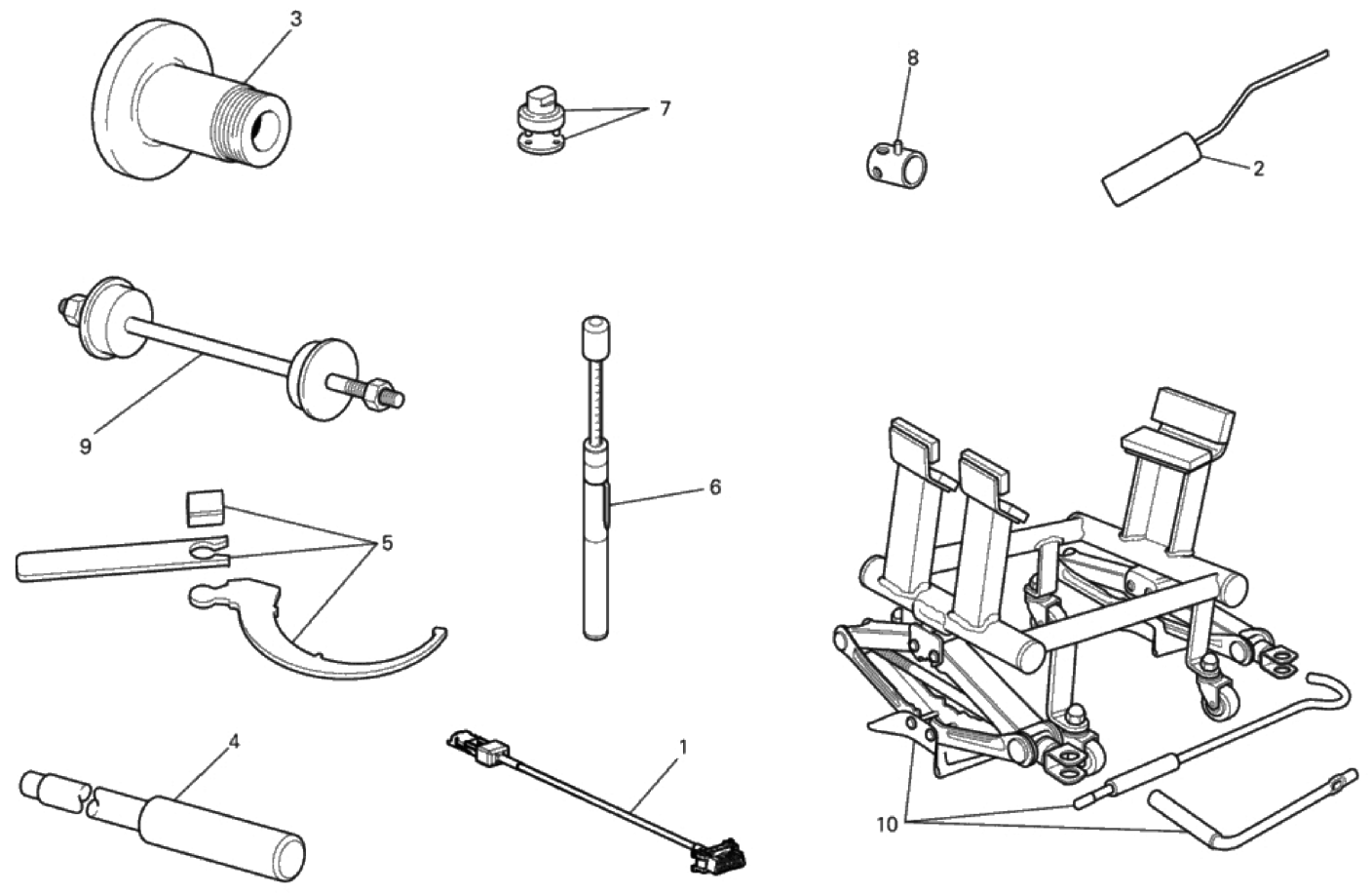 3
7
8
2
9
6
5
4
1
10