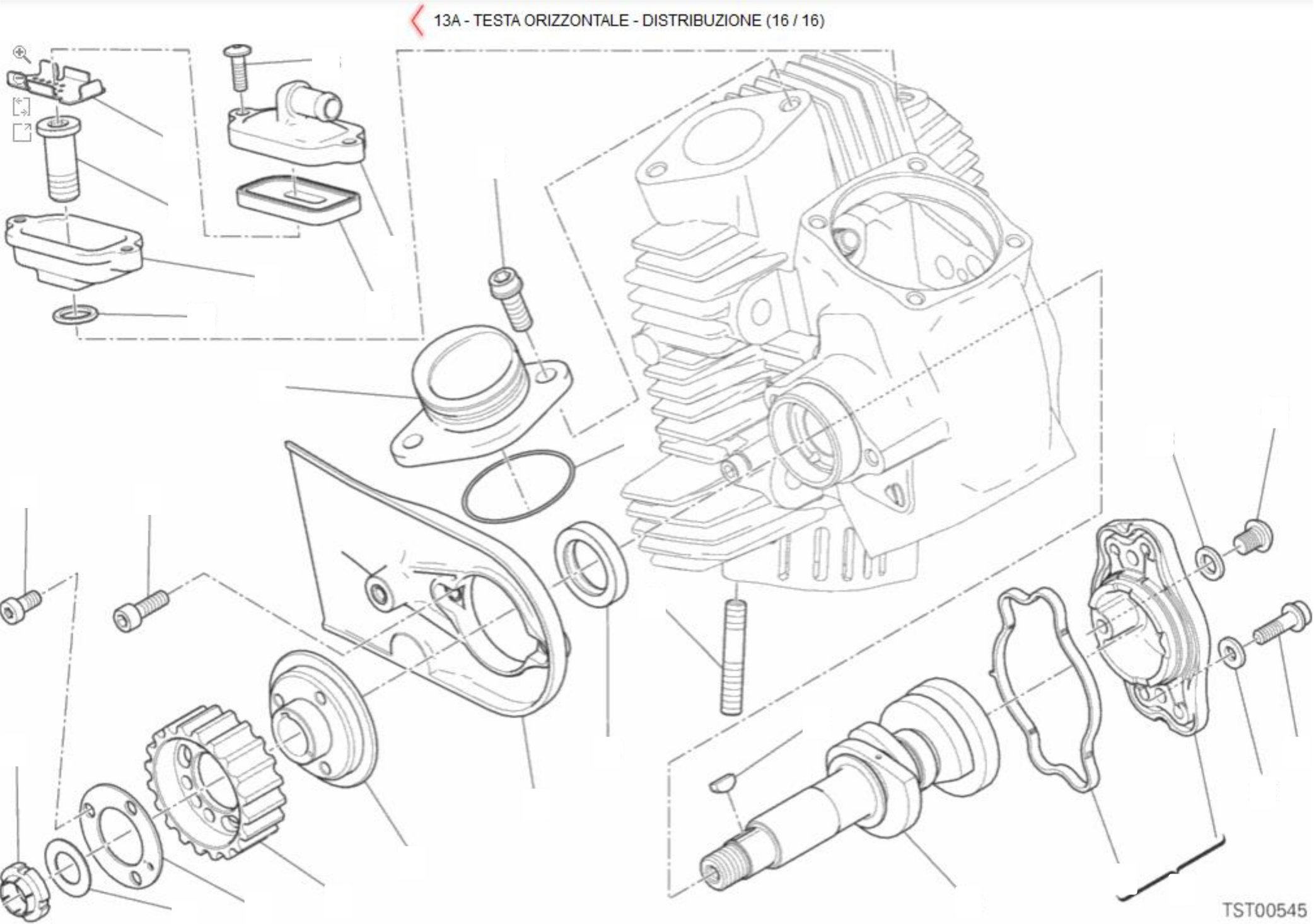 13A - TESTA ORIZZONTALE - DISTRIBUZIONE (16 / 16)

TST00545