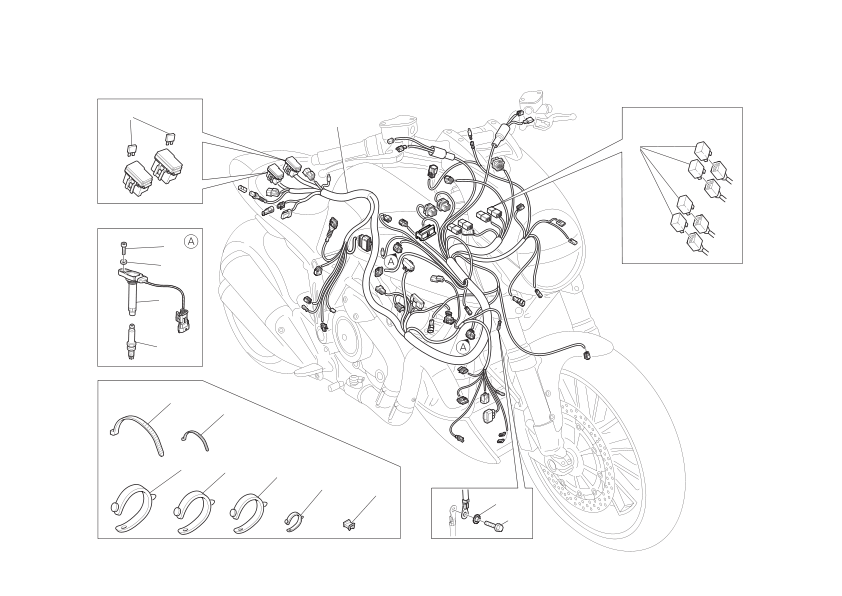 A

A

A