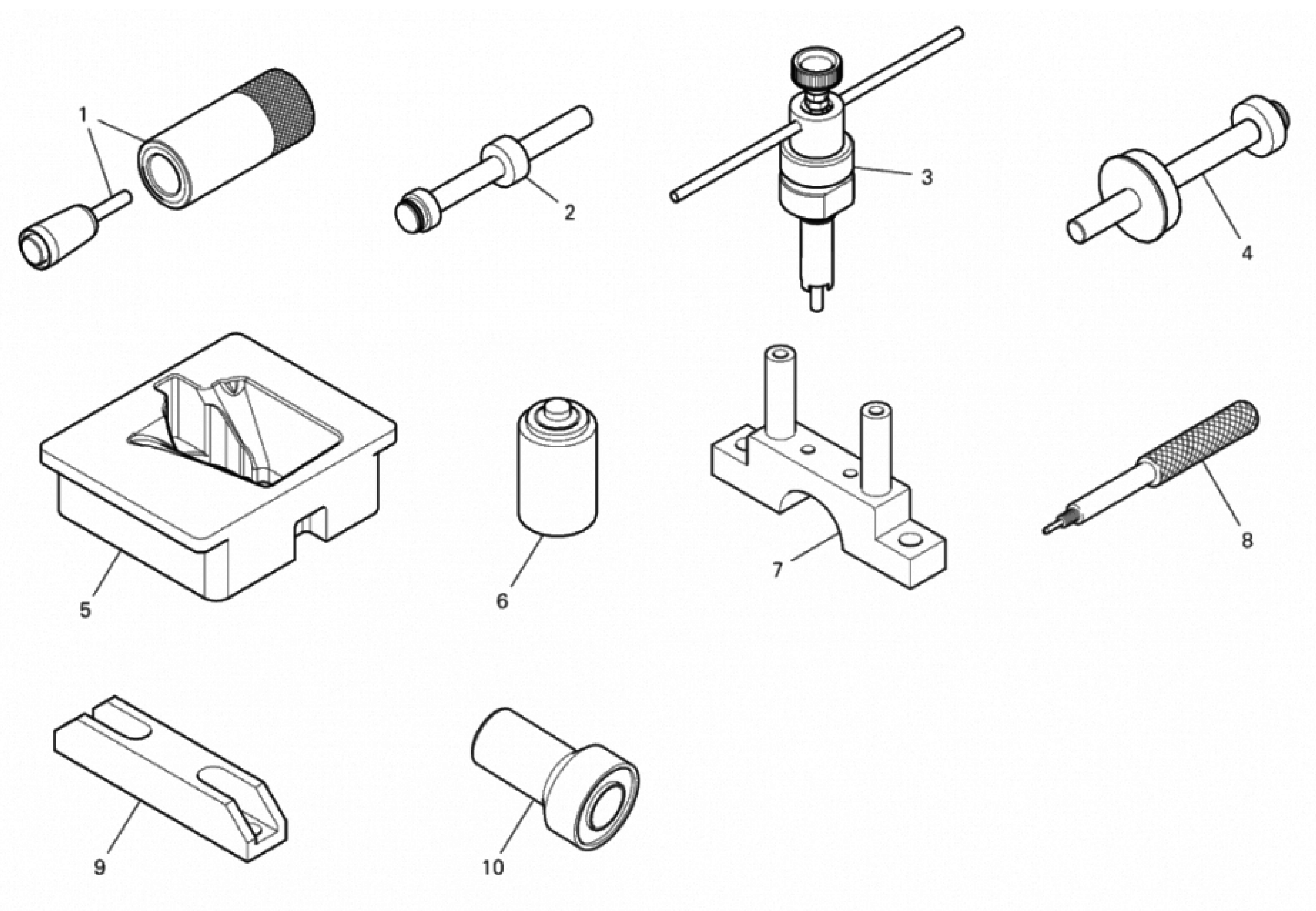 1
2
3
4
5
6
7
8
9
10