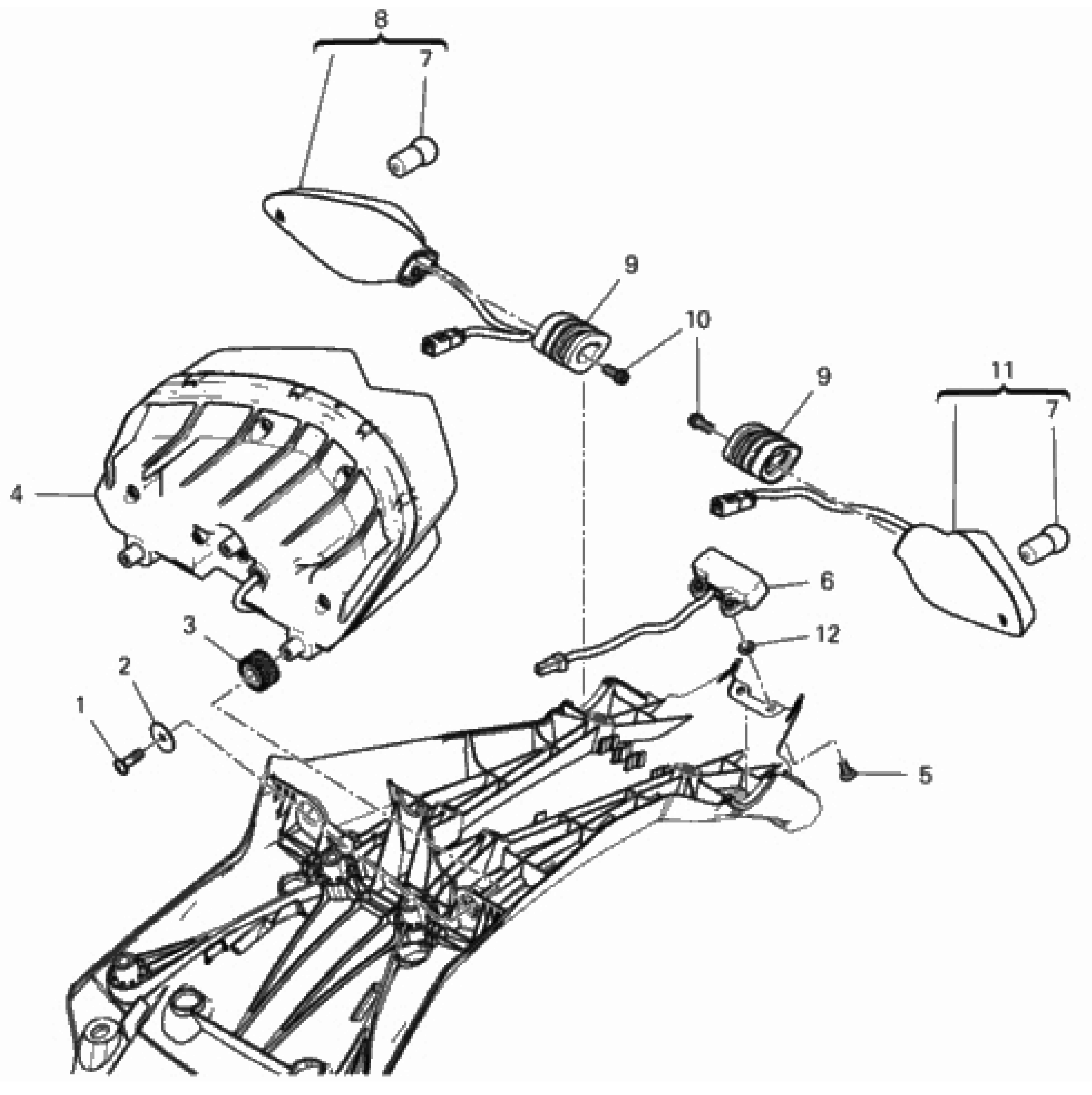 8
7
9
10
9
11
7
4
6
3
12
2
1
5