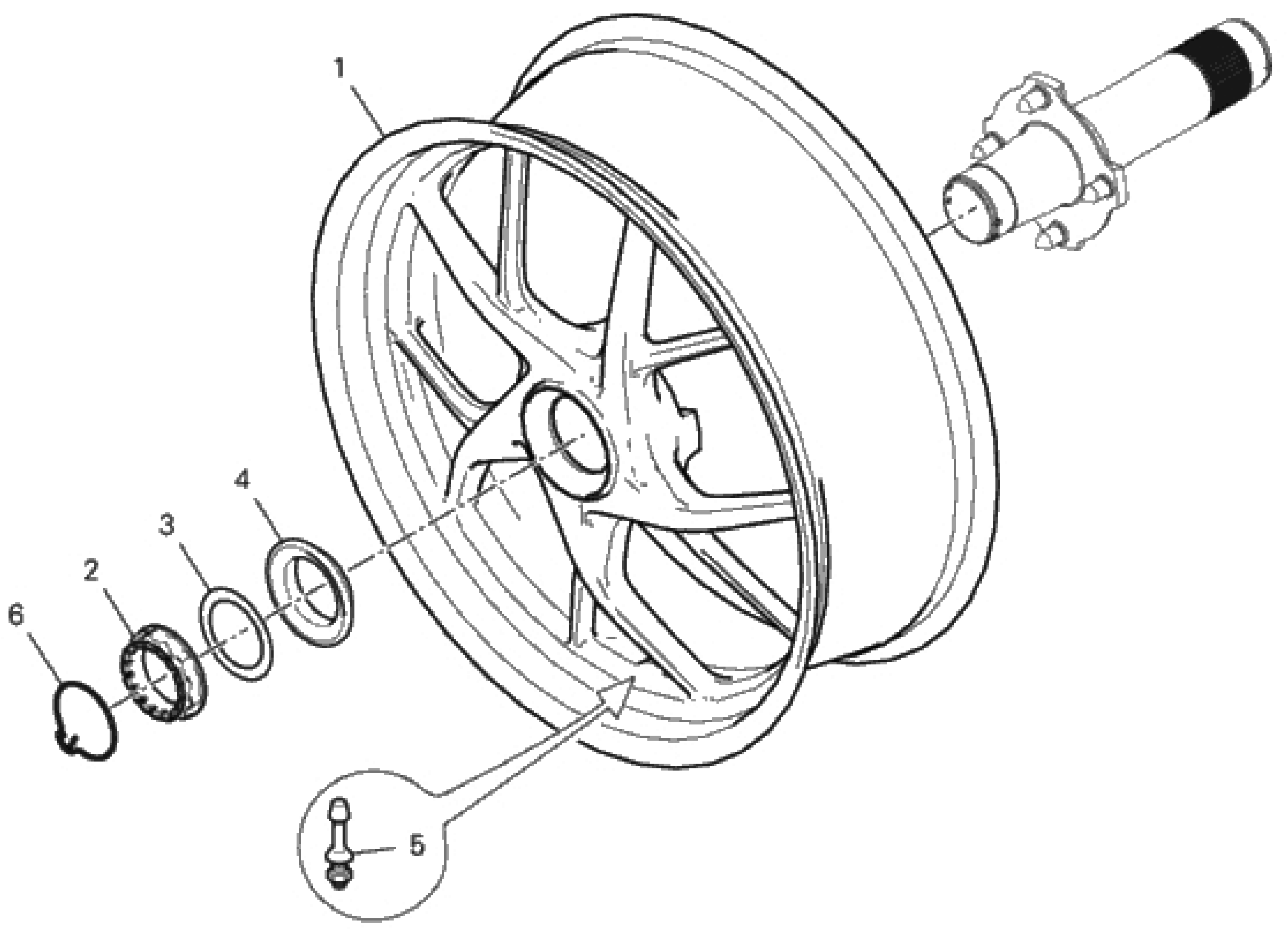 1
4
3
2
6
5