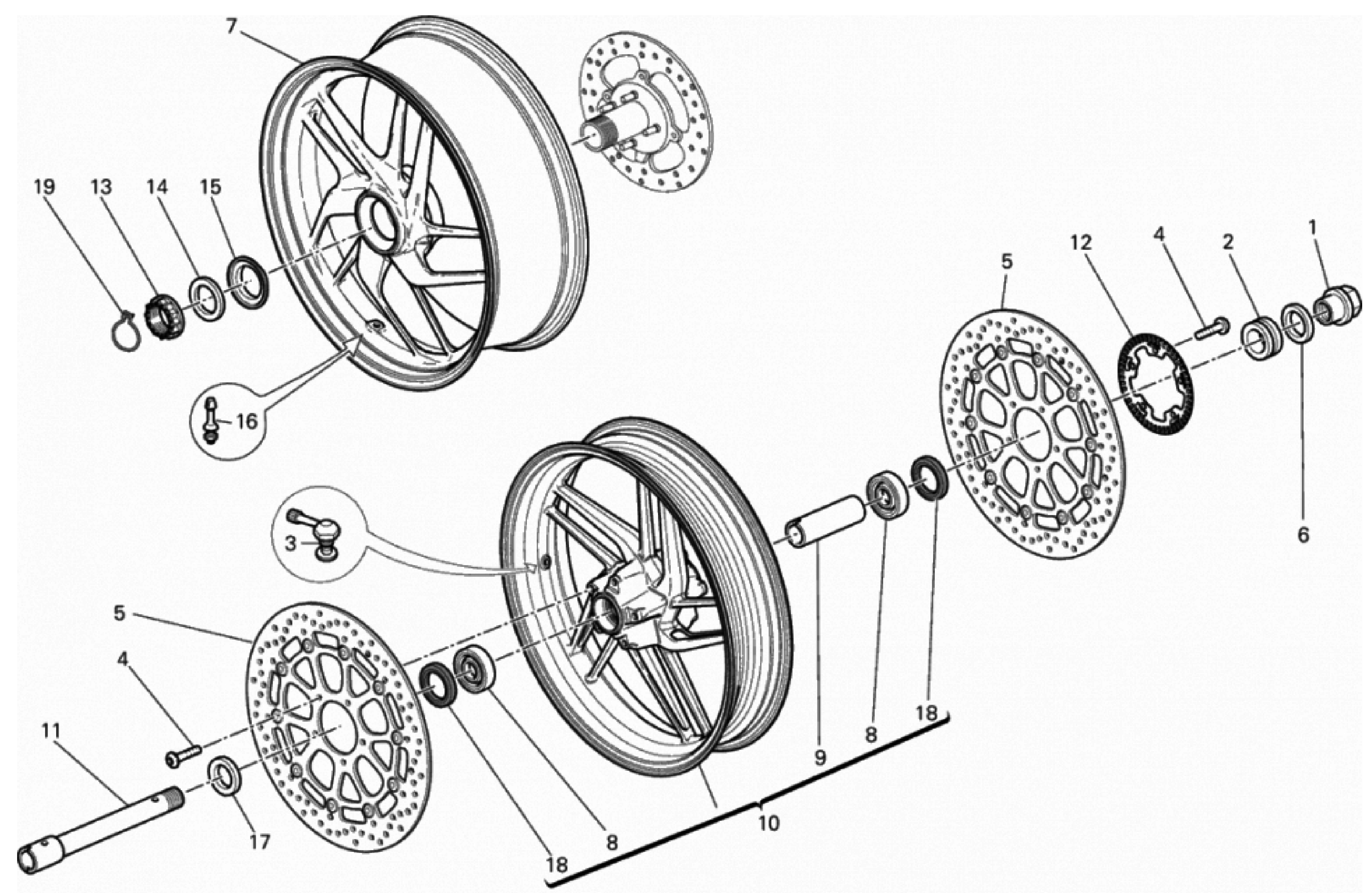 7

19 13 14 15

16

12 4 2 1

5

6

3

5

4

11

17

18

8

10

9

8

18