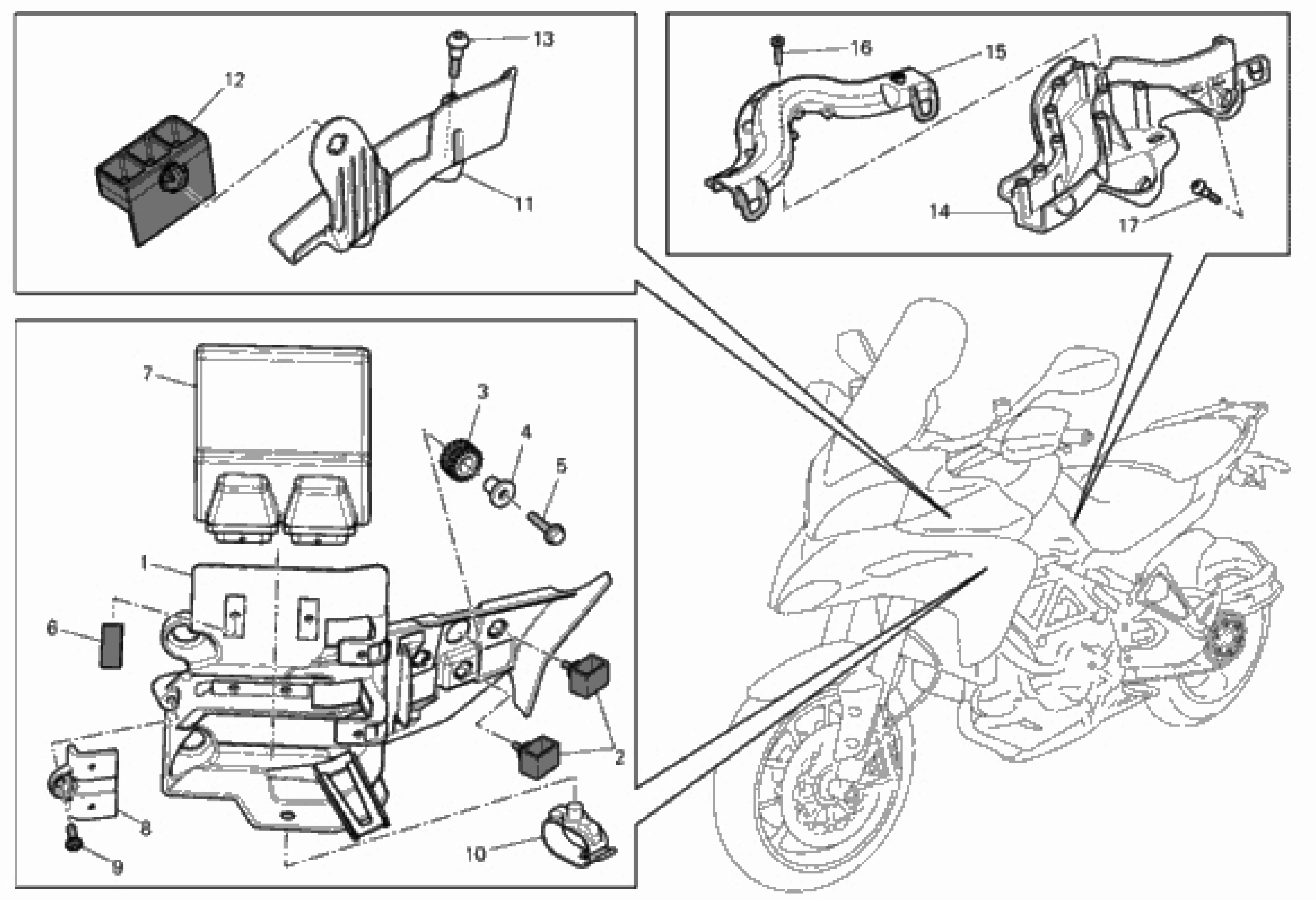 13
12
11
16
15
14
17
7
3
4
5
1
6
2
8
9
10