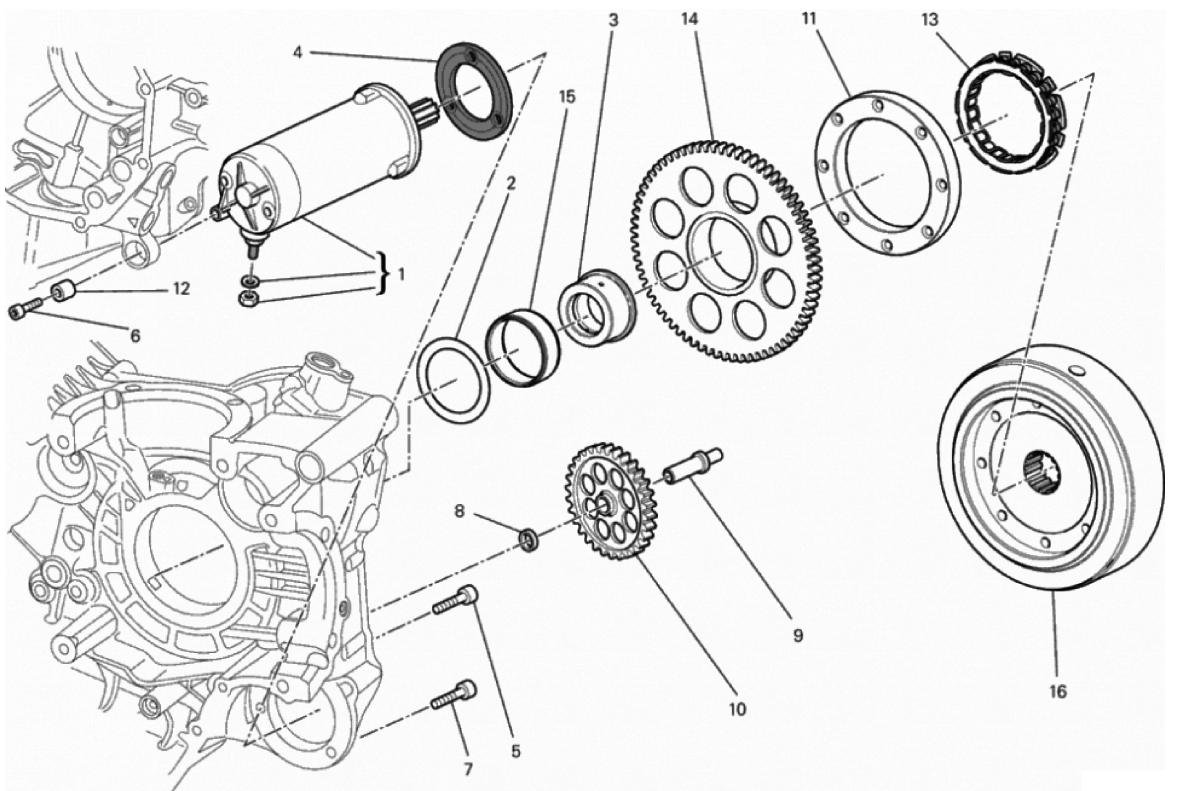 4
3
14
11
13
15
2
1
12
6
8
9
10
5
7
16