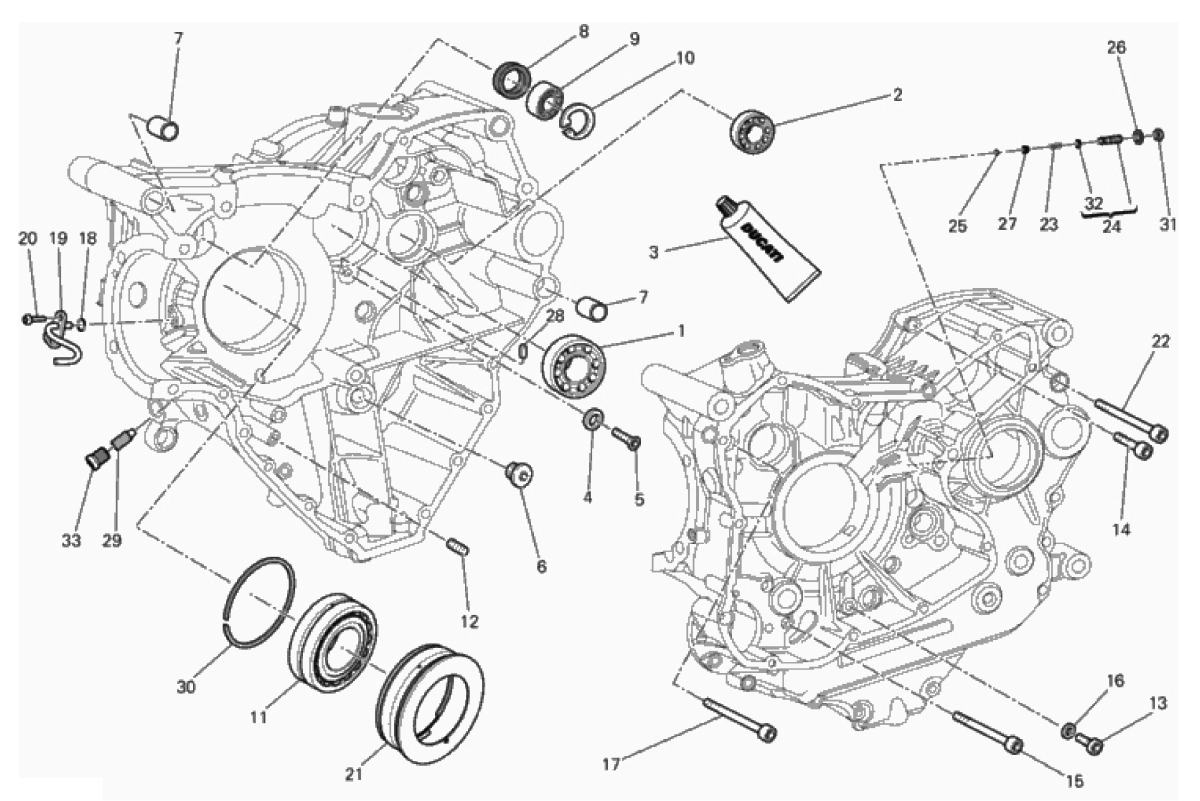 7
8
9
10
2
26
25
27
23
32
24
31
3
DUCATI
20
19
18
7
28
1
22
4
5
14
33
29
6
12
30
11
21
17
16
13
15