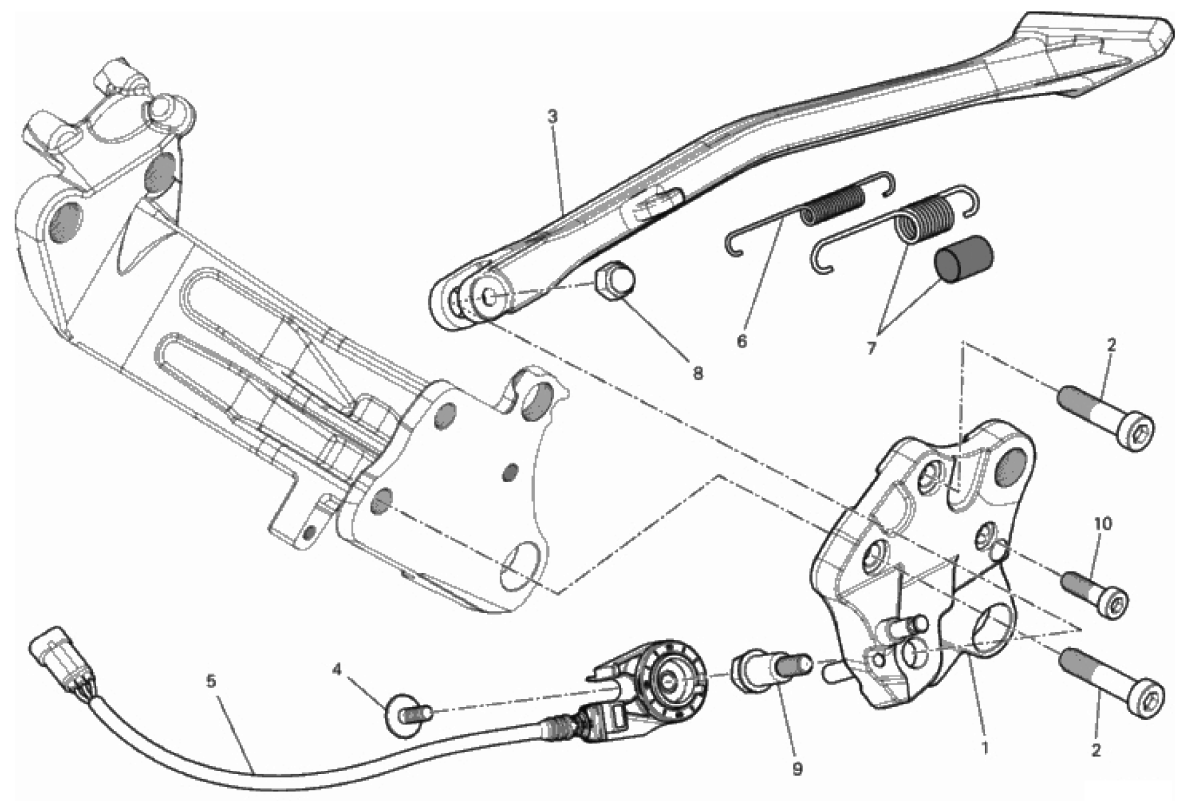 3
6
7
8
2
10
5
4
9
1
2