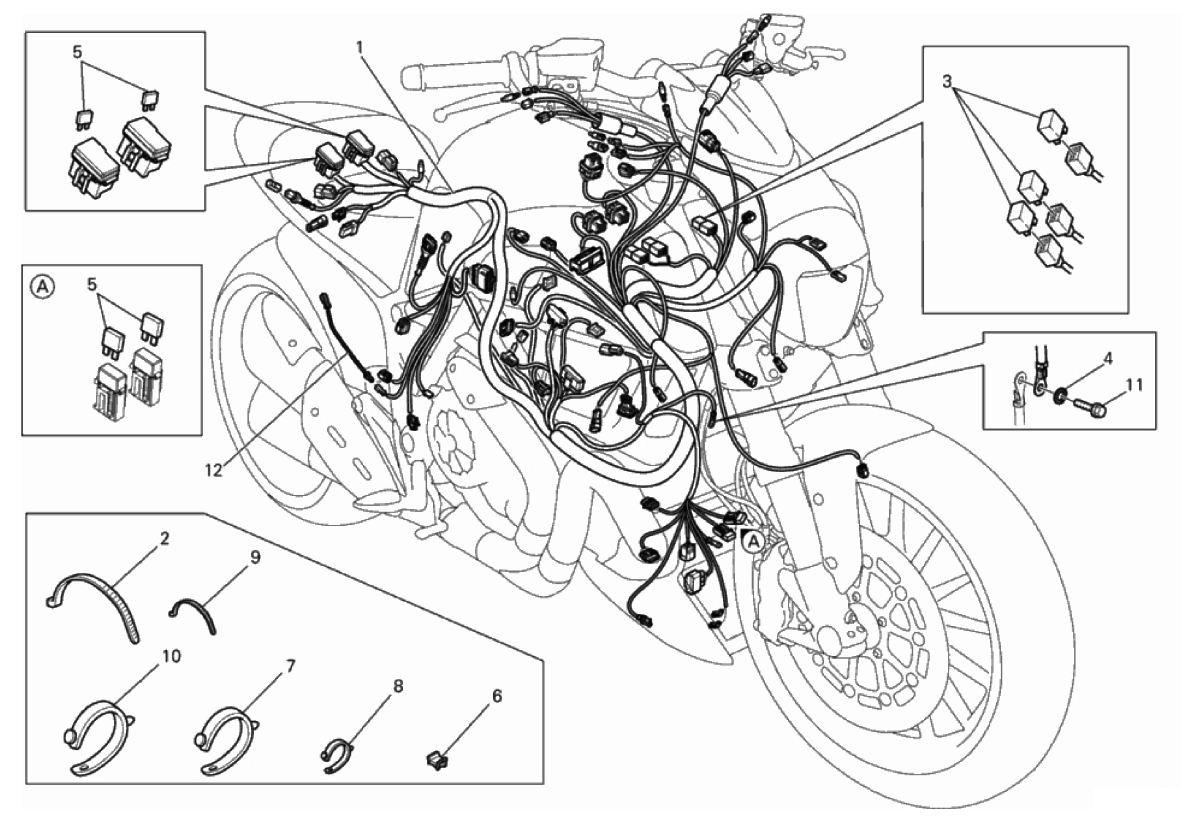 5
1
3
A
5
4
11
12
A
2
9
10
7
8
6