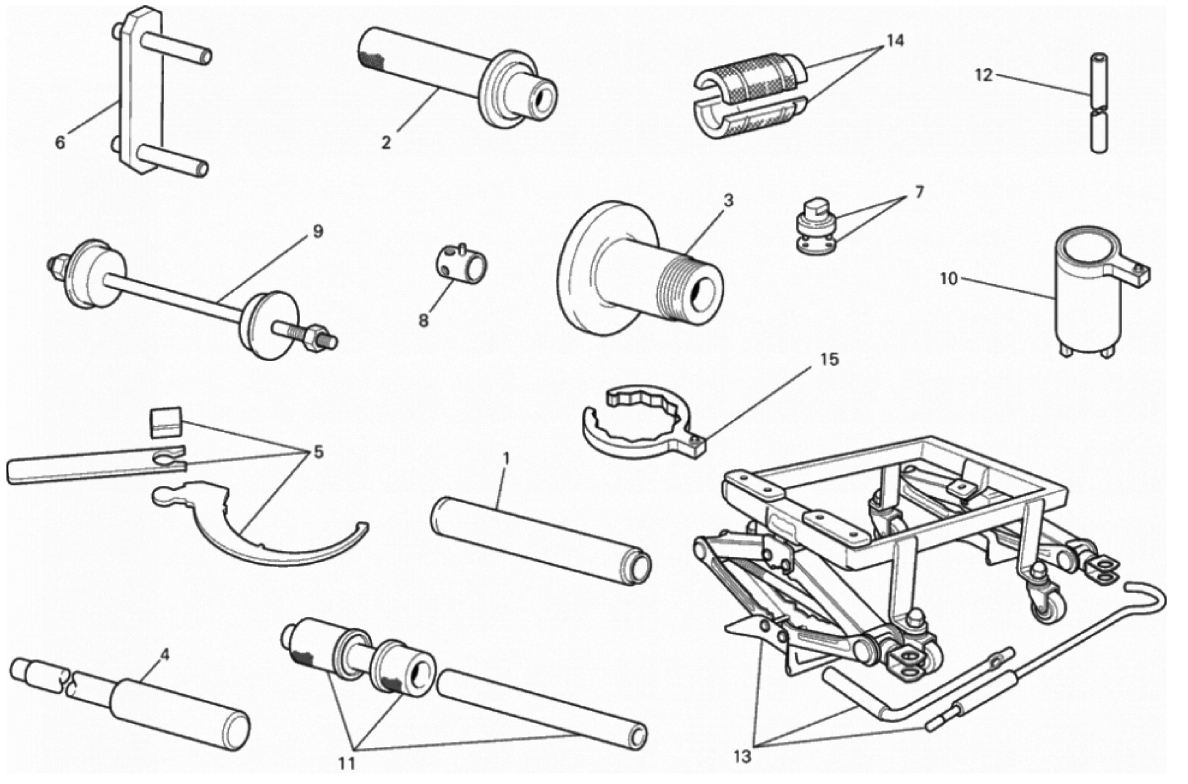 6
2
14
12
9
8
3
7
10
15
5
1
4
11
13