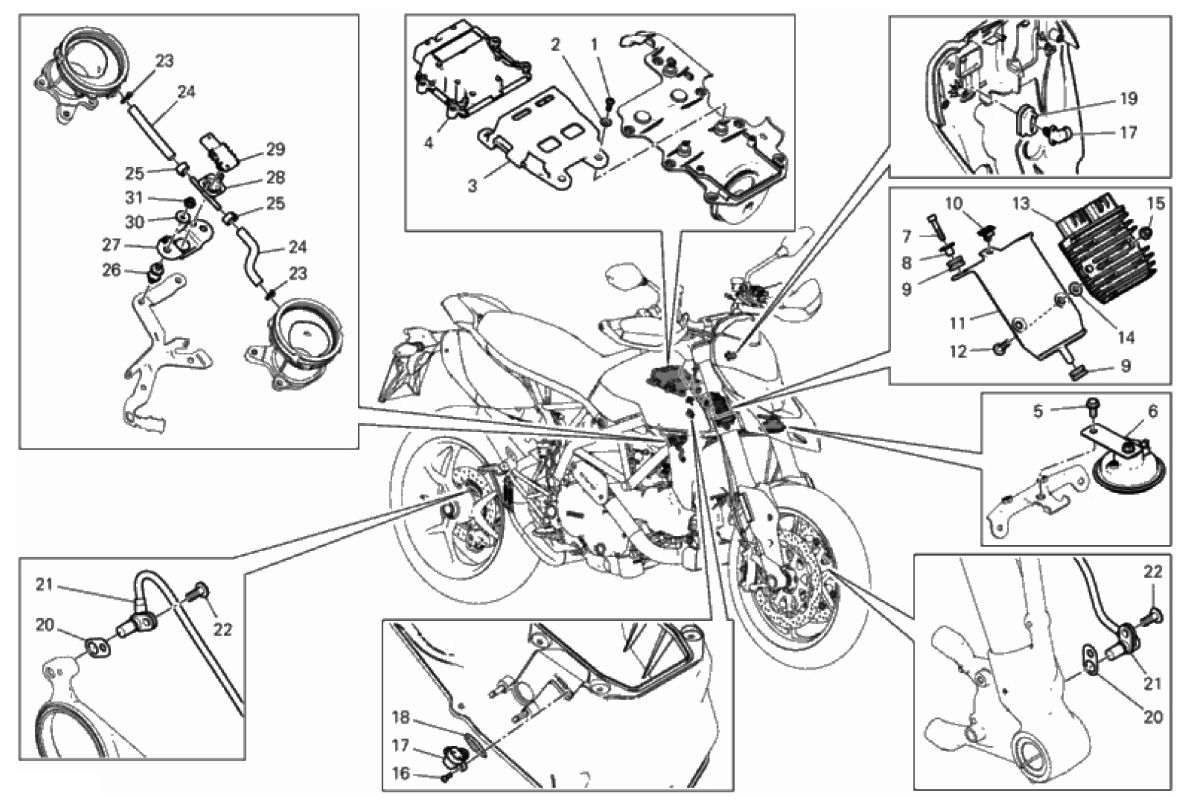 23
24
25
29
28
31
30
25
27
24
26
23

2
1
4
3

19
17

10
13
15
7
8
9
11
14
12
9

5
6

21
22
20

18
17
16

22
21
20