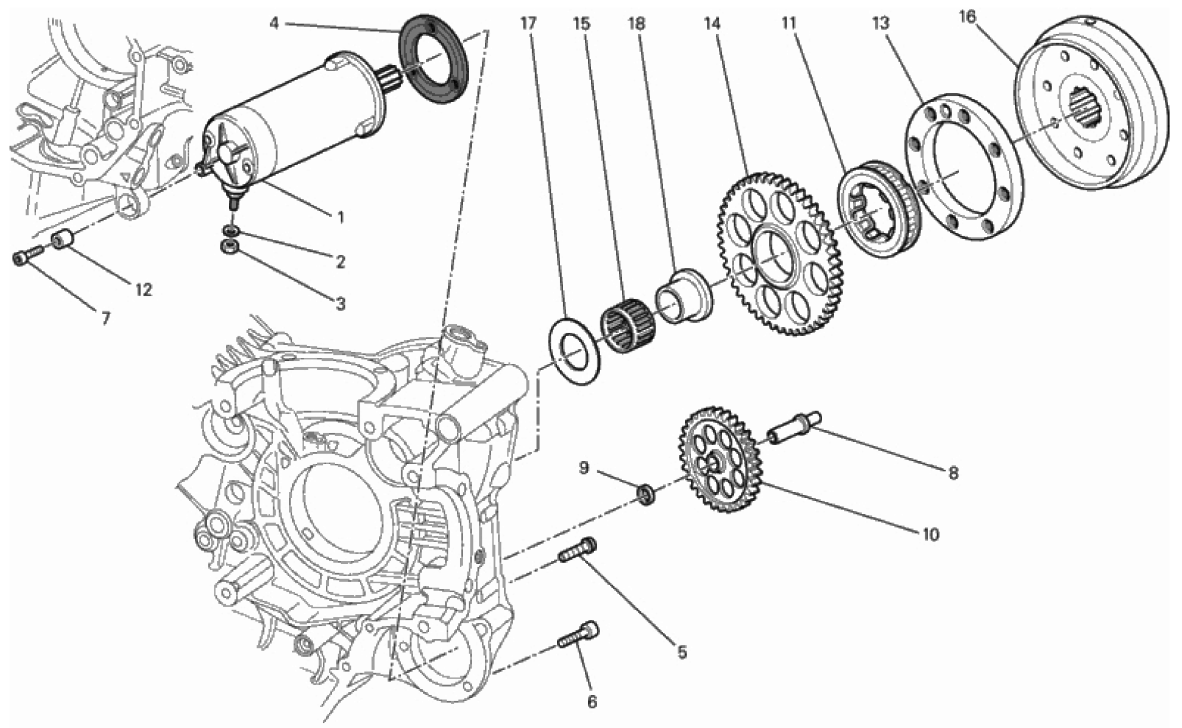 4
17
15
18
14
11
13
16
1
2
3
12
7
9
8
10
5
6