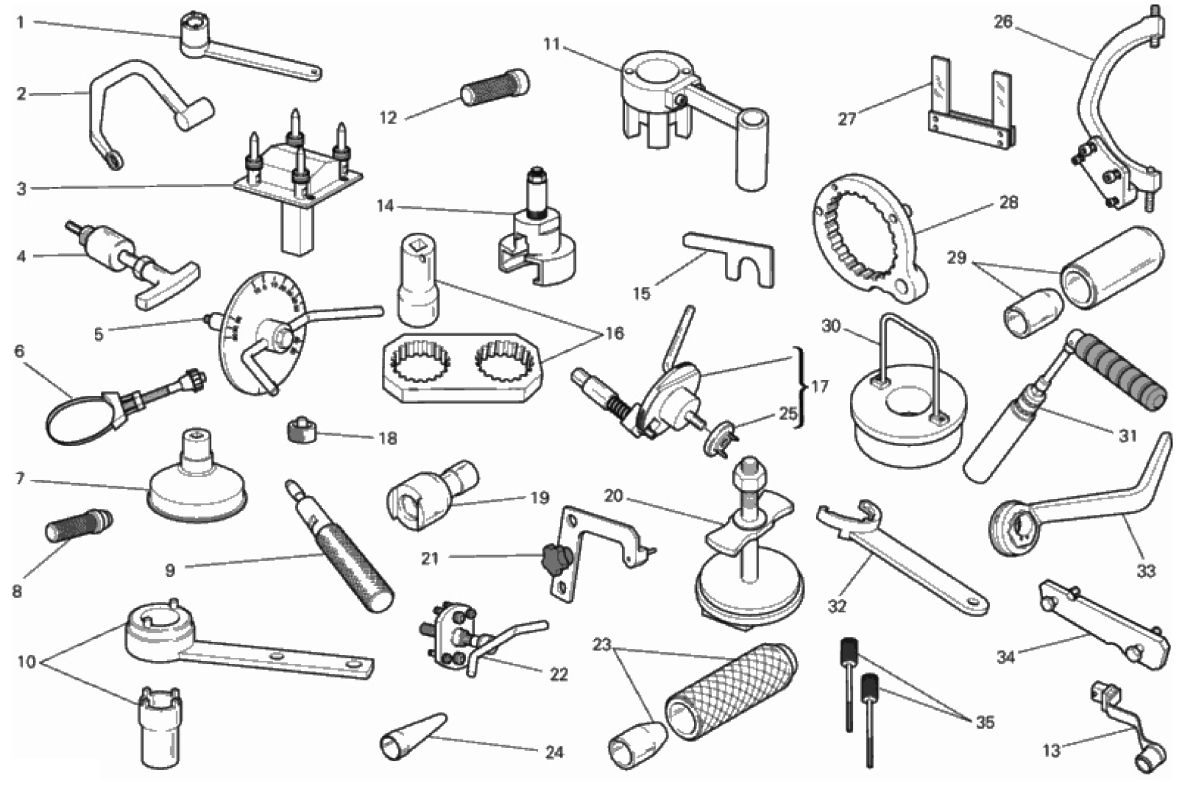 1
2
3
4
5
6
7
8
9
10
11
12
14
15
16
17
25
18
19
20
21
22
23
24
26
27
28
29
30
31
32
33
34
35
13