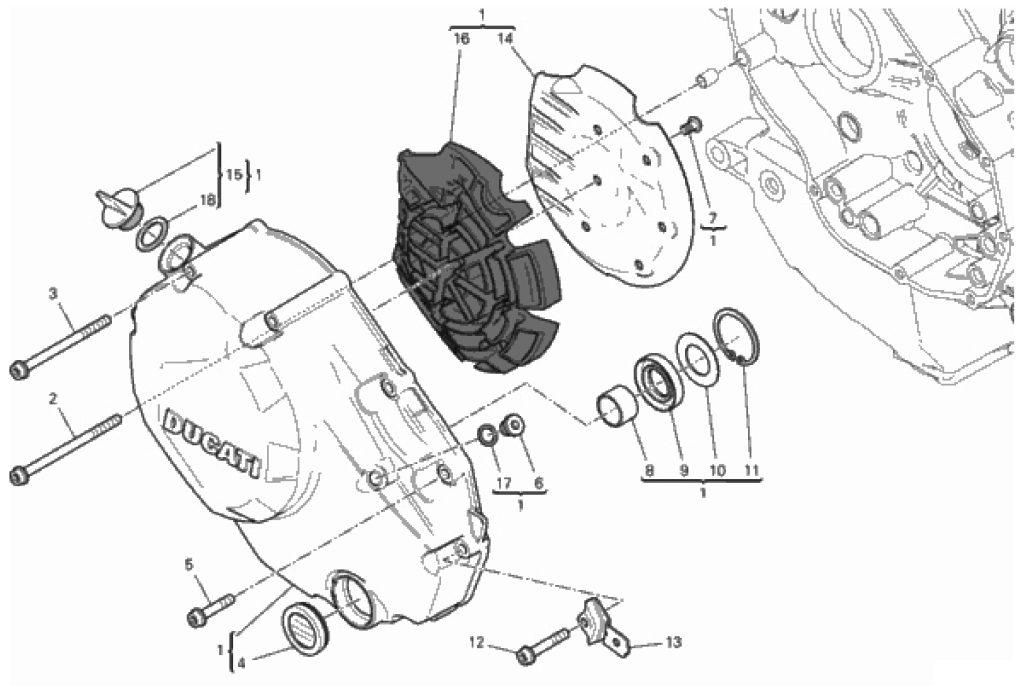 1
16 14
15 1
18
7
1
3
2
DUCATI
17 6
1
8 9 10 11
1
5
1
4
12 13